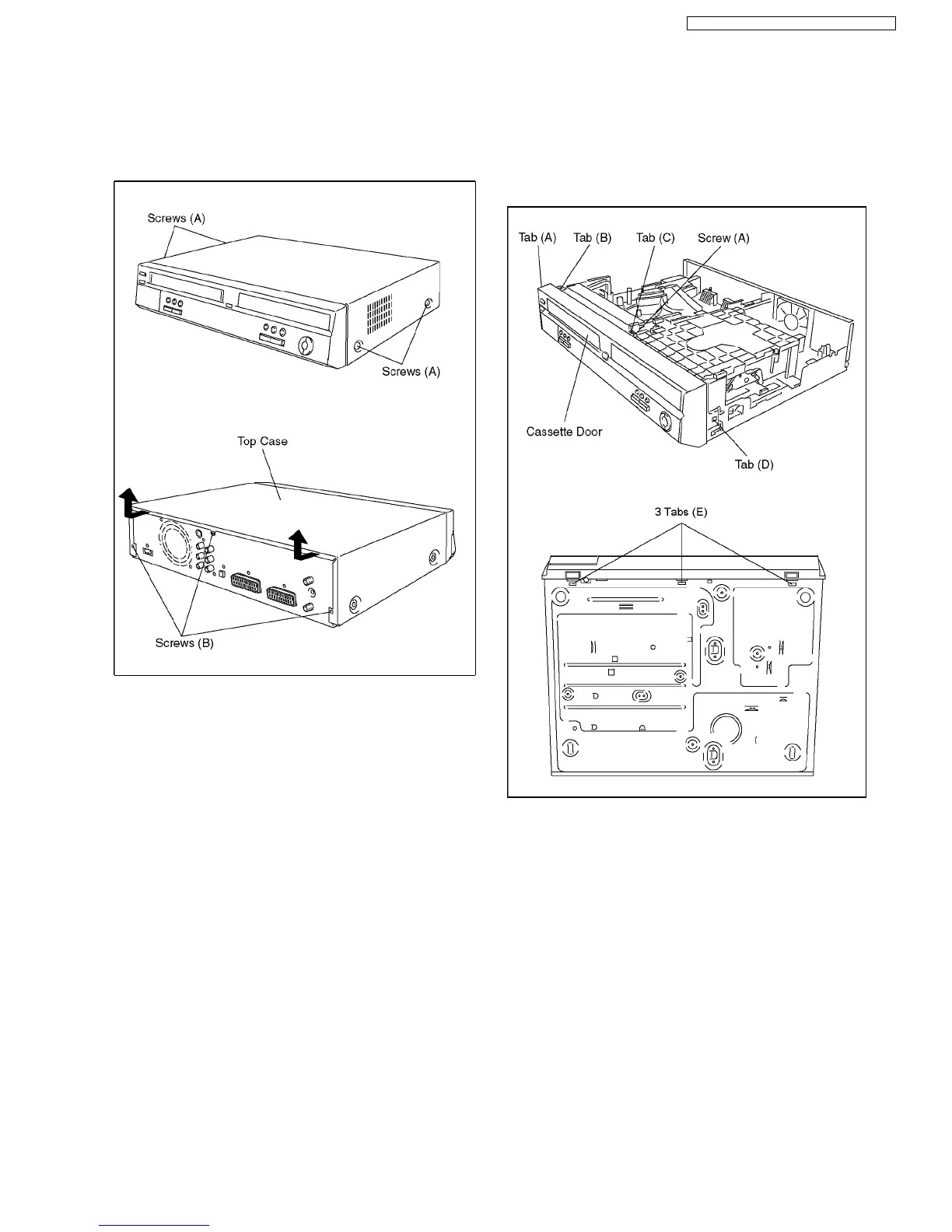 Screws (A)

Screws (A)

Top Case

Screws (B)

Tab (A) Tab (B) Tab (C) Screw (A)

Cassette Door

Tab (D)

3 Tabs (E)