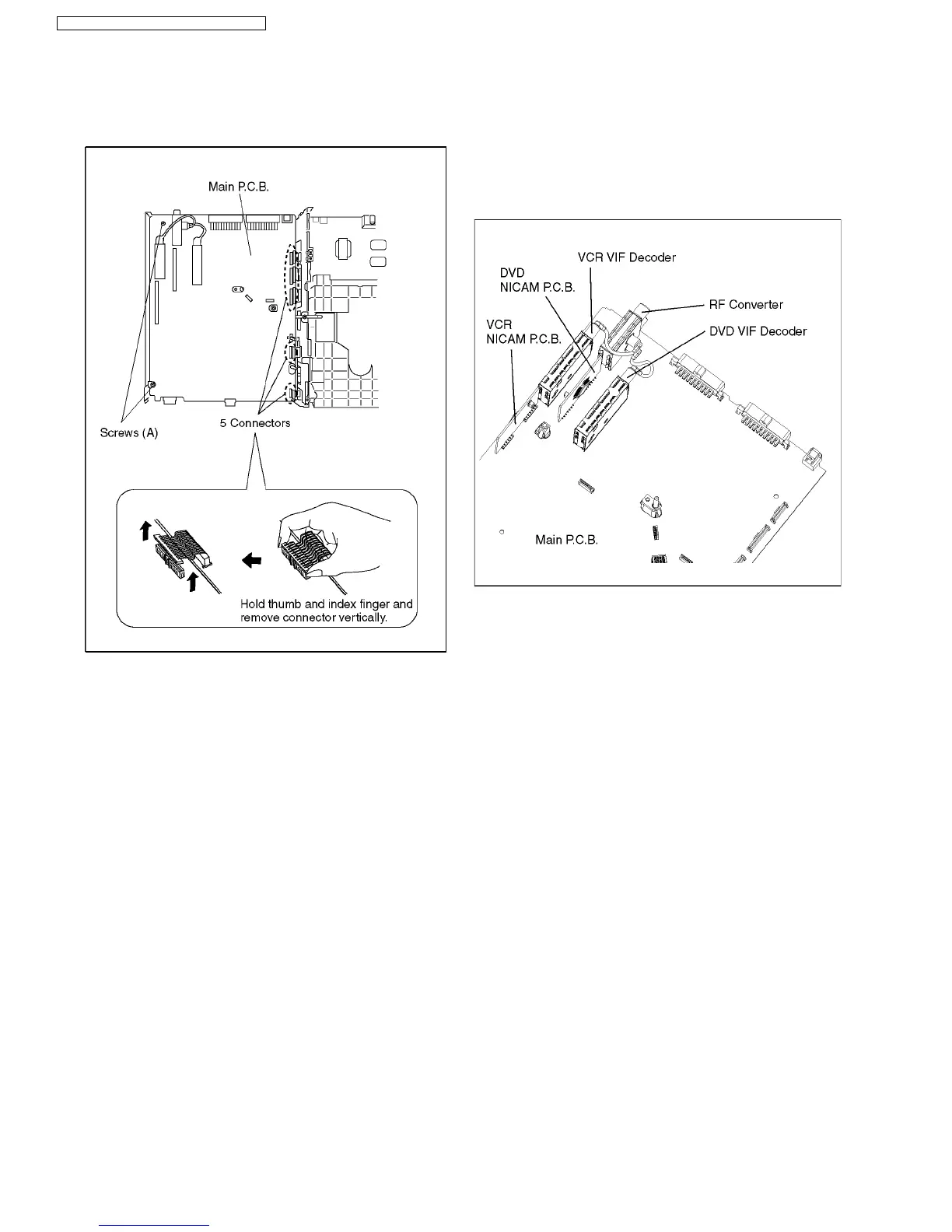 Main P.C.B.

Screws (A)

5 Connectors

Hold thumb and index finger and remove connector vertically.

VCR VIF Decoder

DVD NICAM P.C.B.

RF Converter

DVD VIF Decoder

VCR NICAM P.C.B.

Main P.C.B.