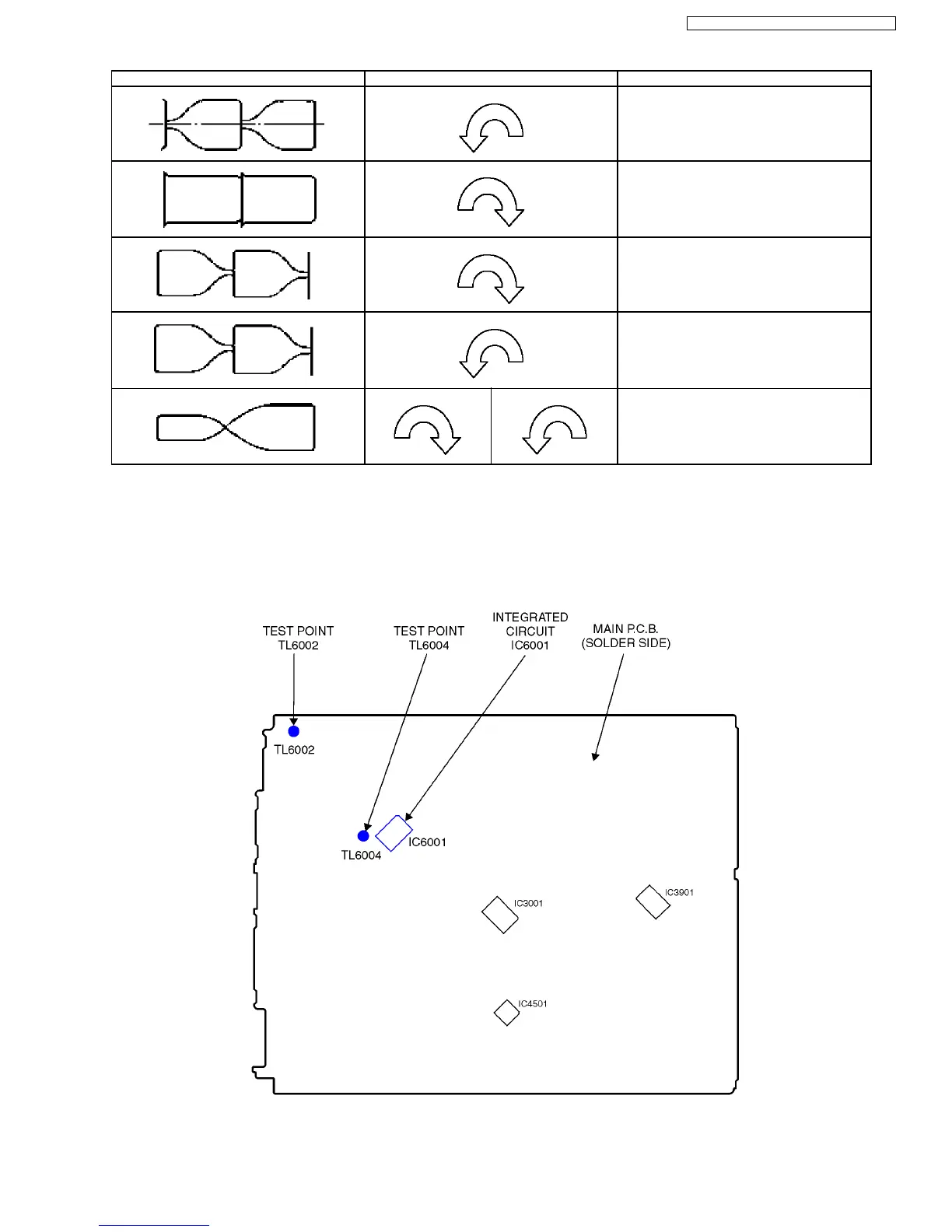 TEST POINT
TL6002

TEST POINT
TL6004

INTEGRATED
CIRCUIT
IC6001

MAIN P.C.B.
(SOLDER SIDE)

TL6002

TL6004

IC6001

IC3001

IC3901

IC4501