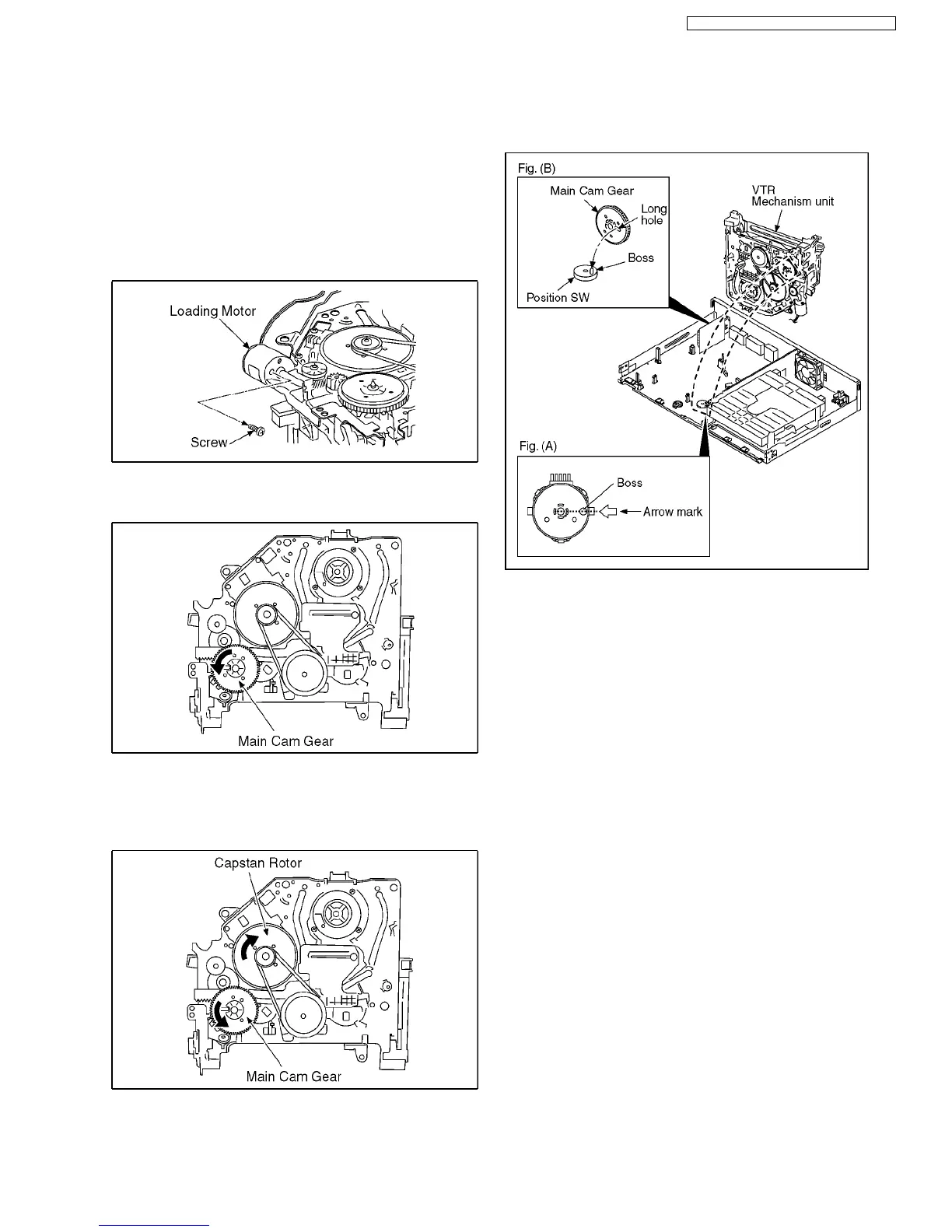 Loading Motor

Screw

Main Cam Gear

Capstan Rotor

Main Cam Gear

Fig. (B)

Main Cam Gear

Long hole

Boss

Position SW

VTR Mechanism unit

Fig. (A)

Boss

Arrow mark