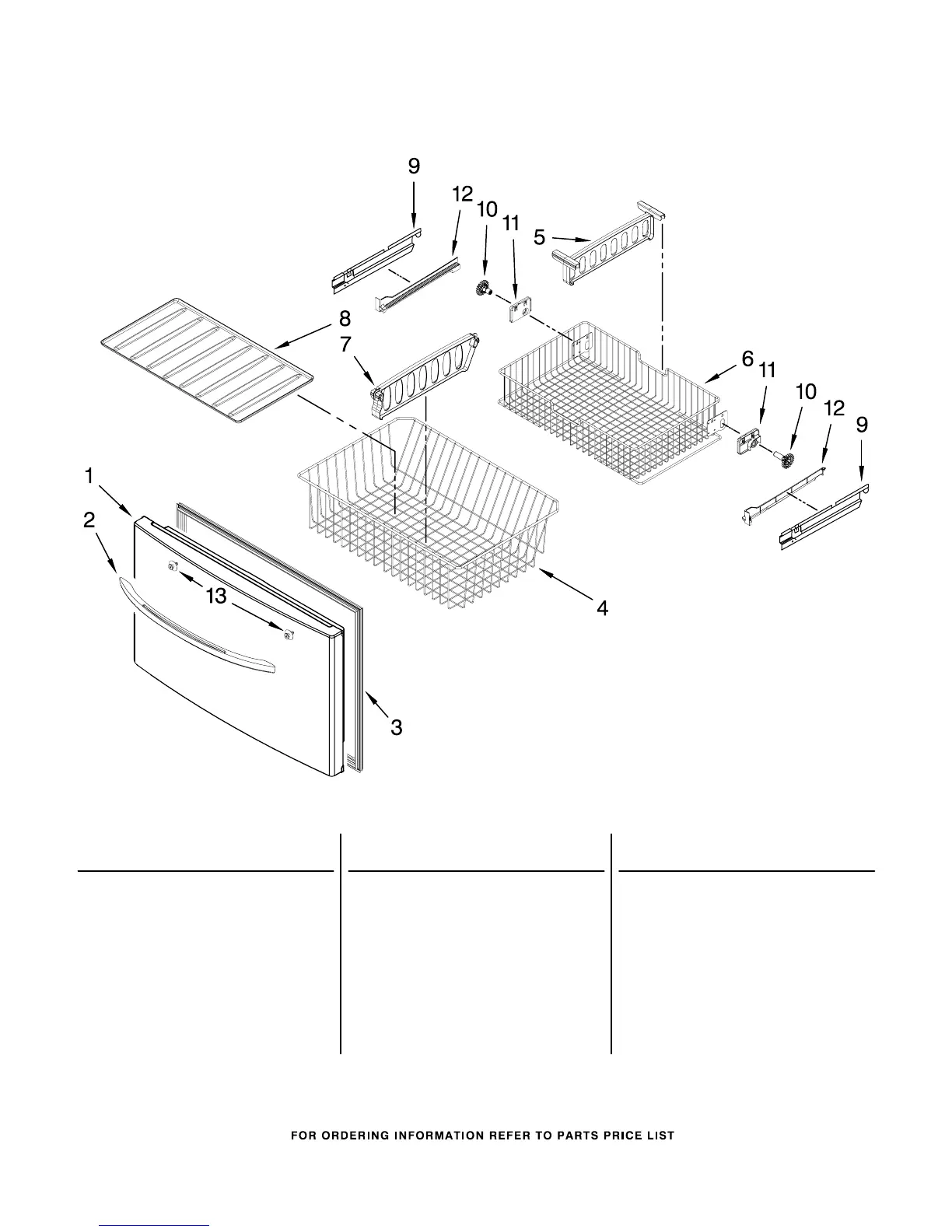 9
12
10
11
5
8
7
6
11
10
12
9
1
2
13
4
3

FOR ORDERING INFORMATION REFER TO PARTS PRICE LIST