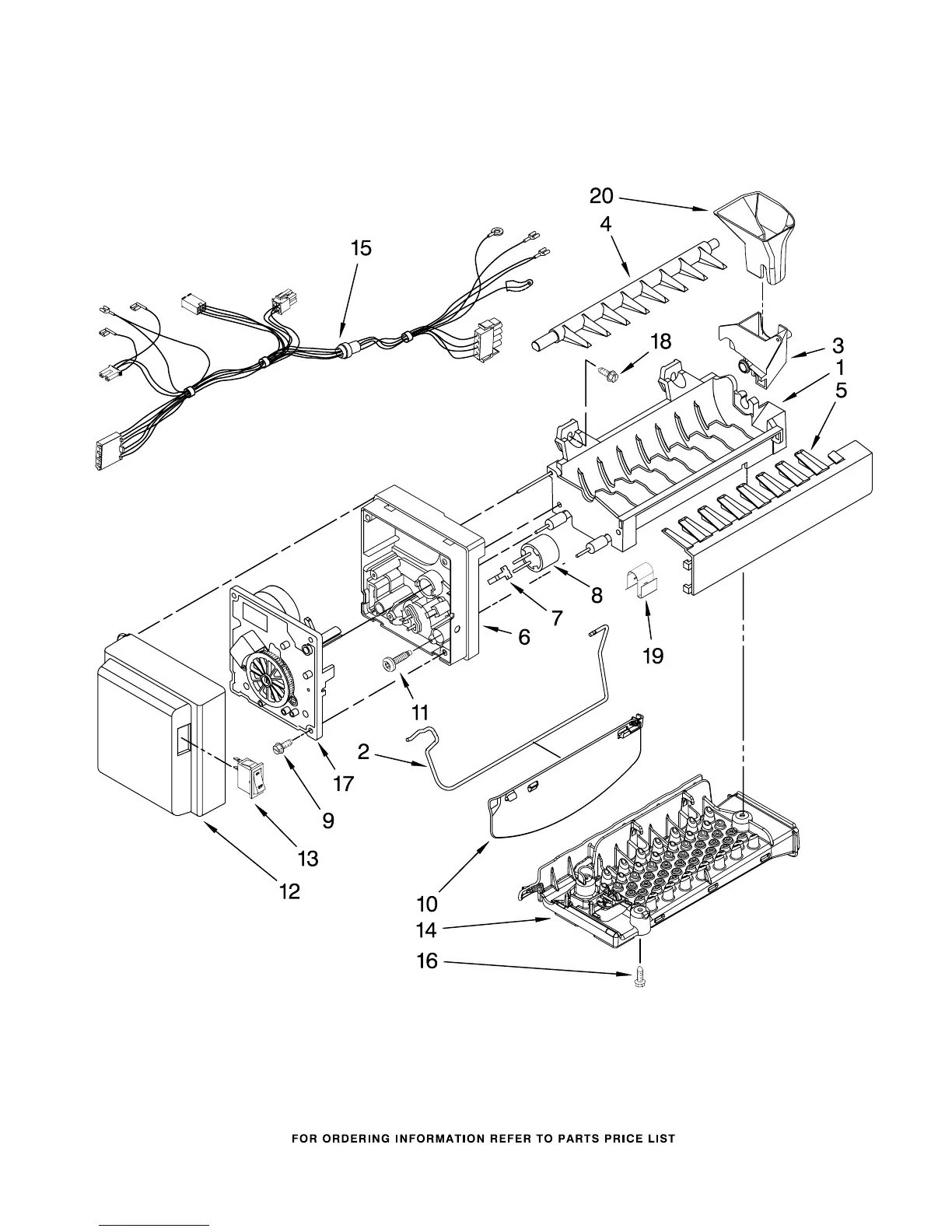 20
4
15
18
3
1
5
8
7
6
19
11
2
17
9
13
12
10
14
16

FOR ORDERING INFORMATION REFER TO PARTS PRICE LIST