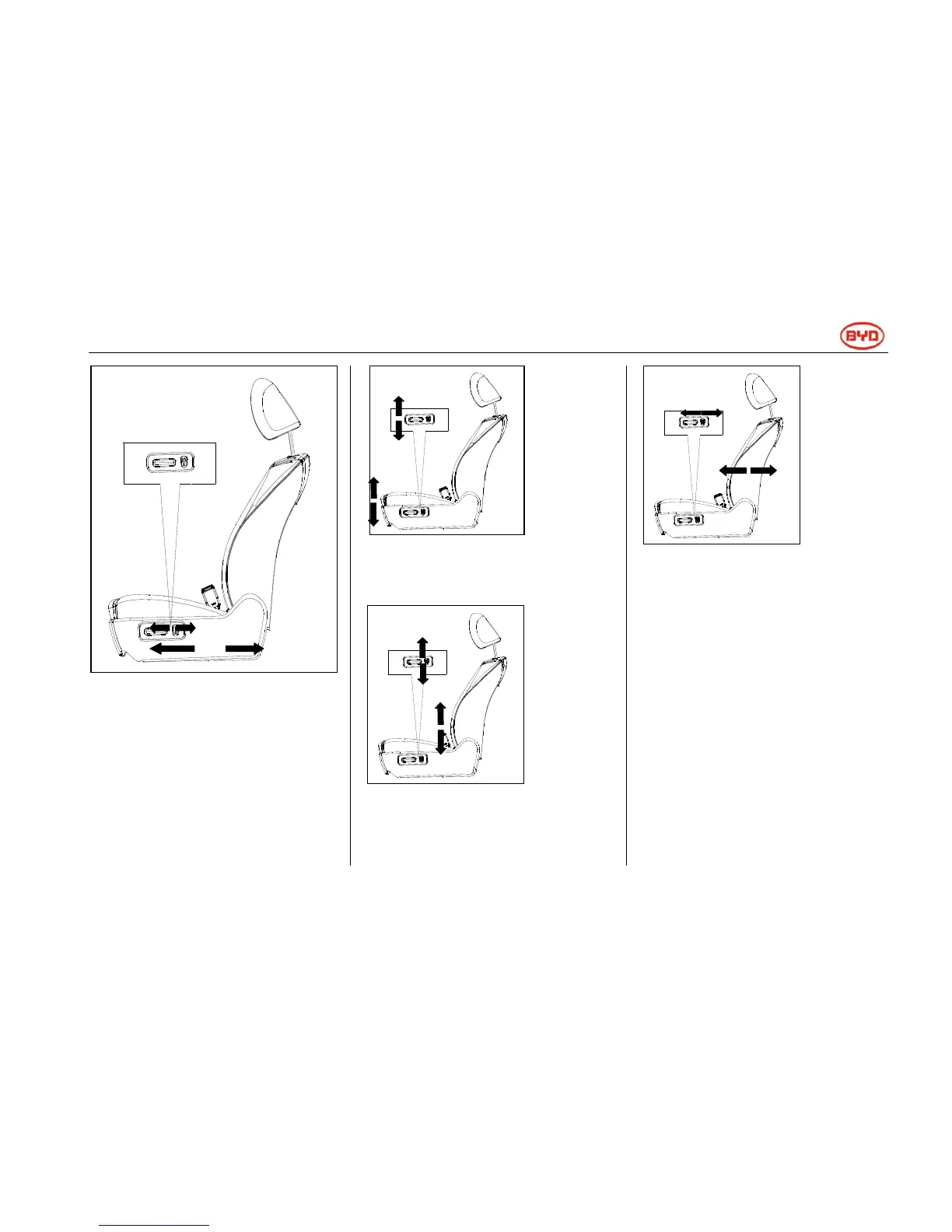 BYD