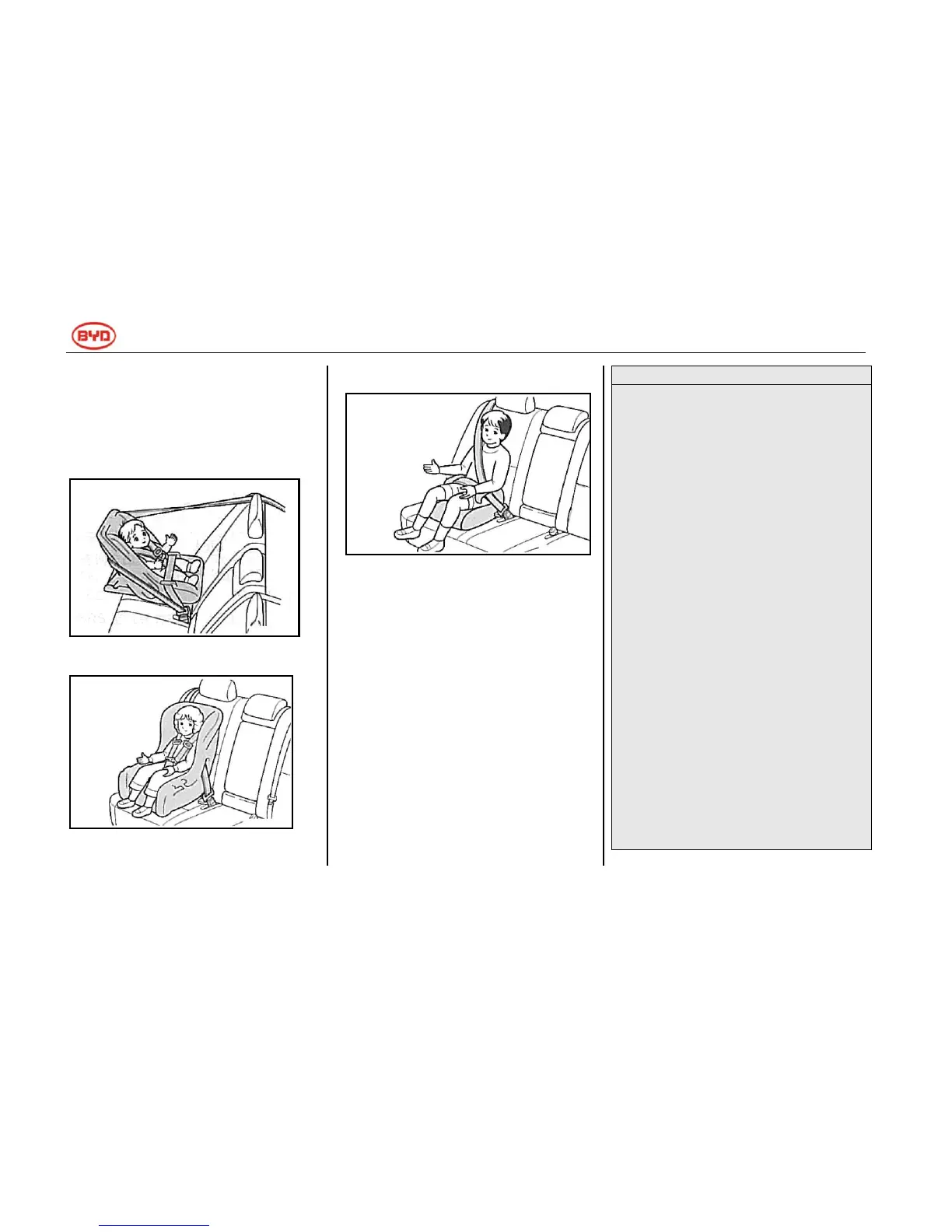 BYD