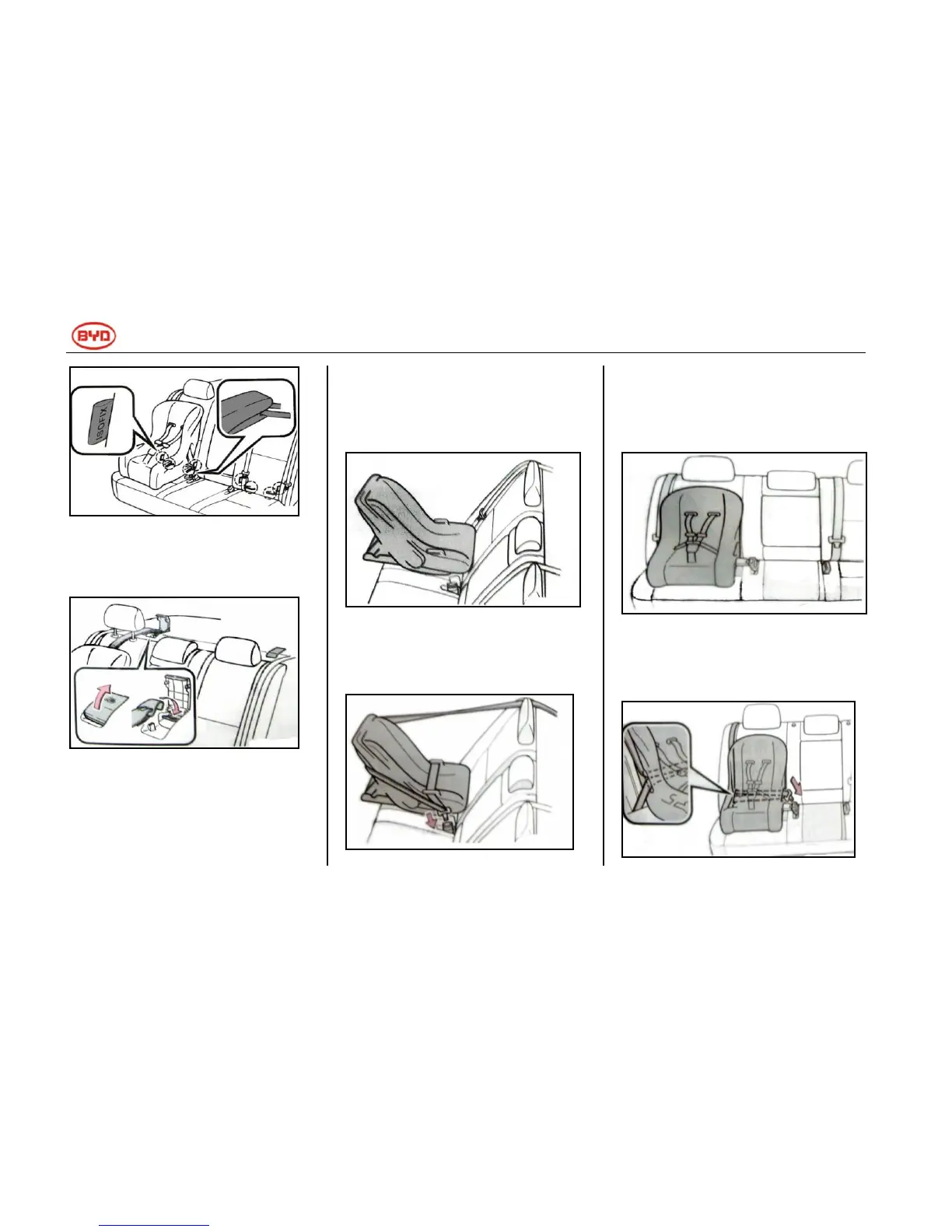 BYD

ISOFIX