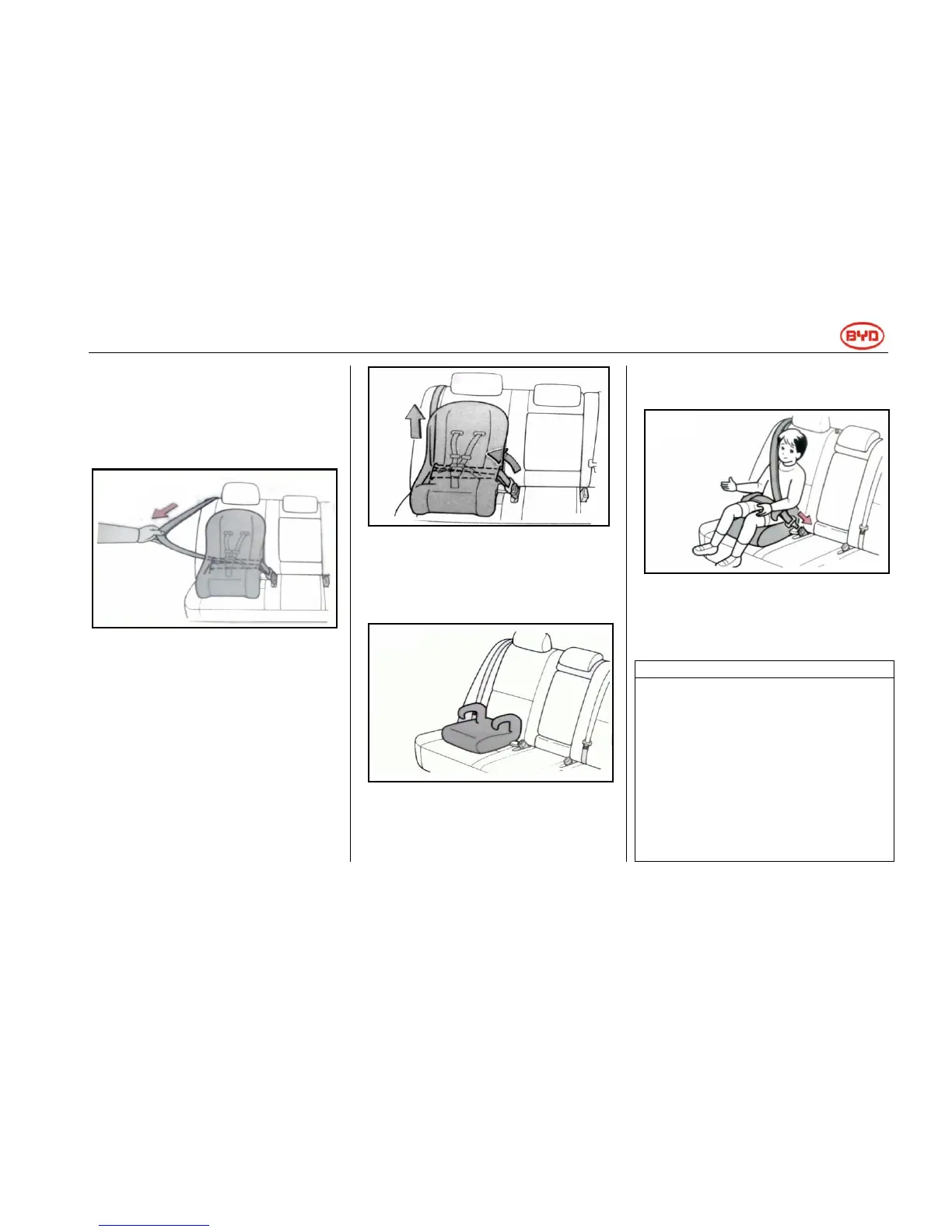 BYD