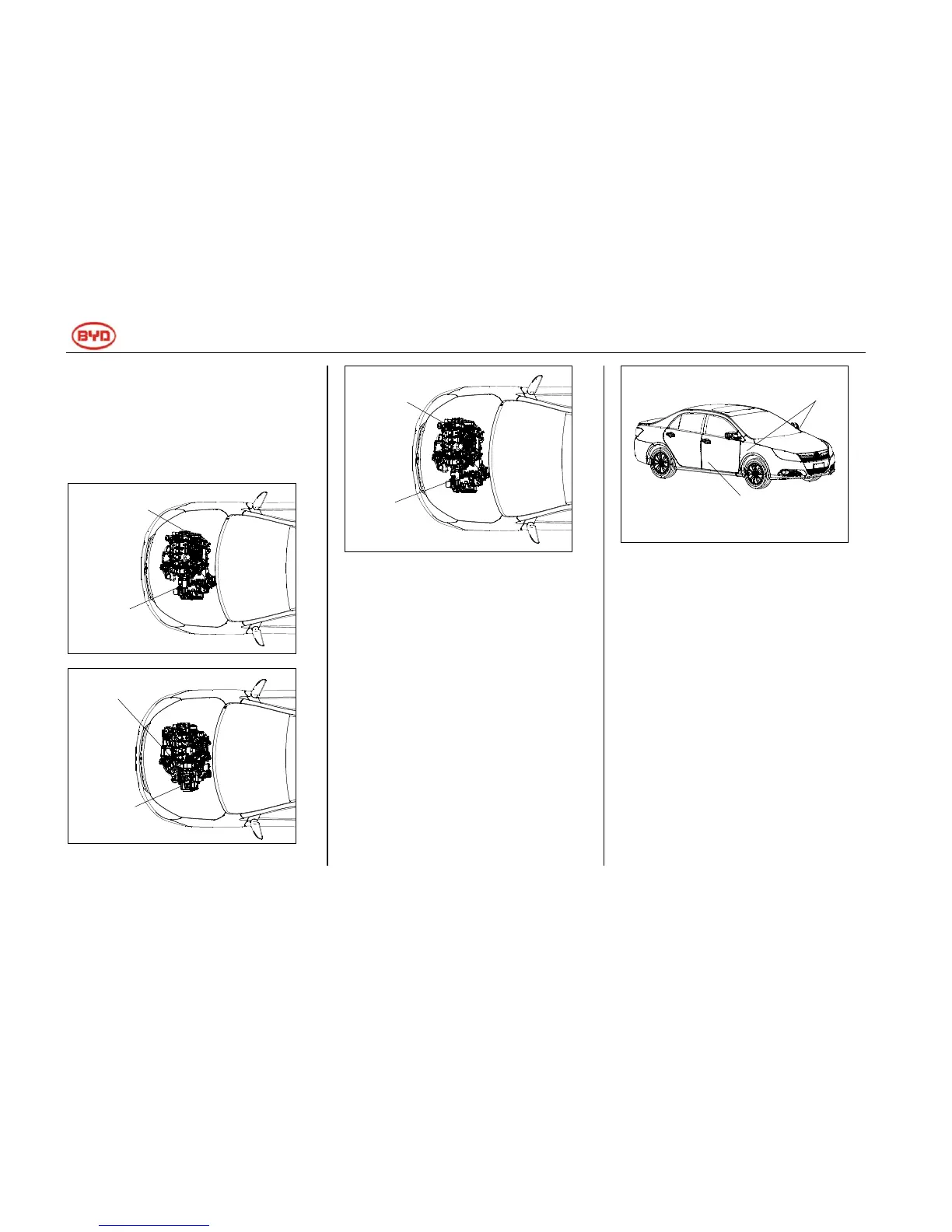 BYD