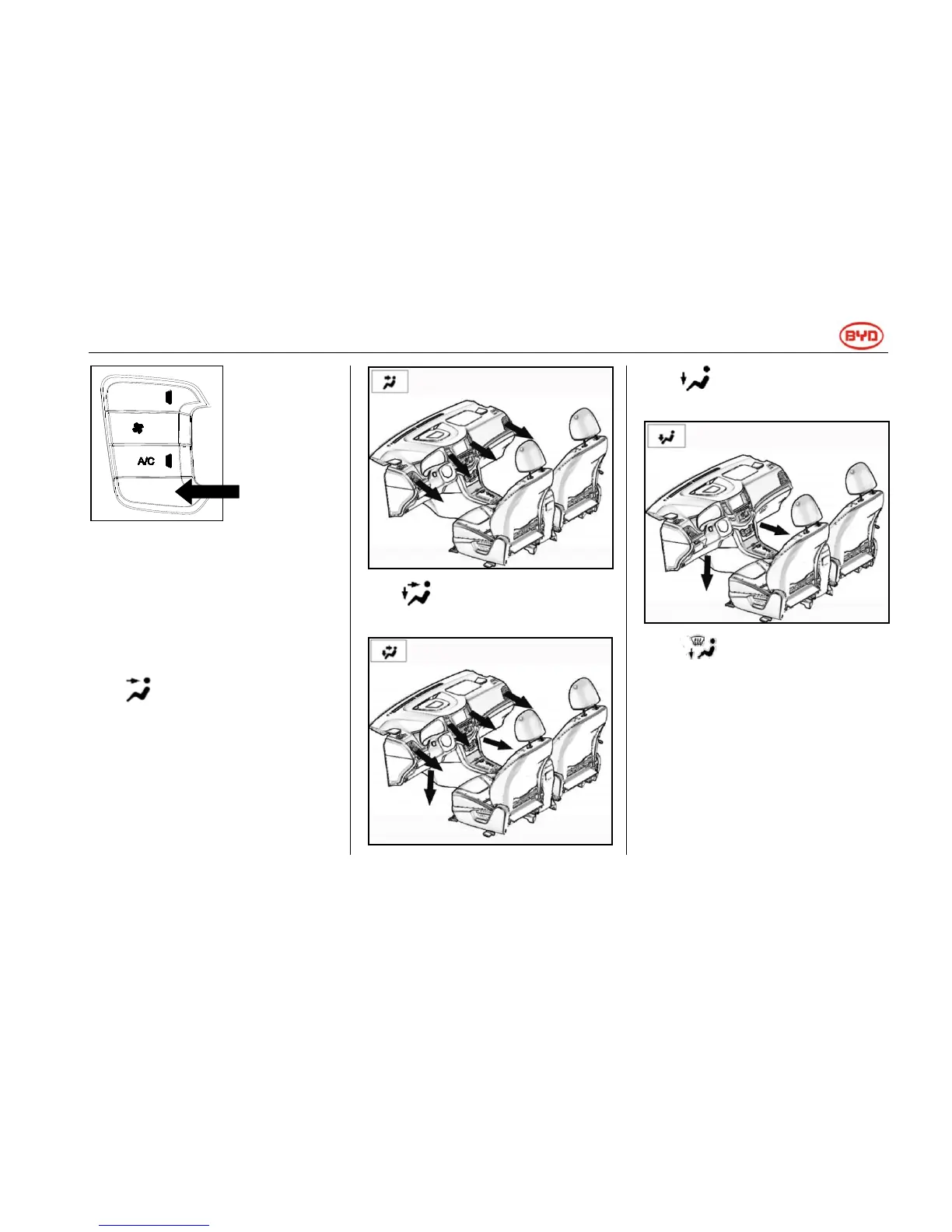 BYD

A/C