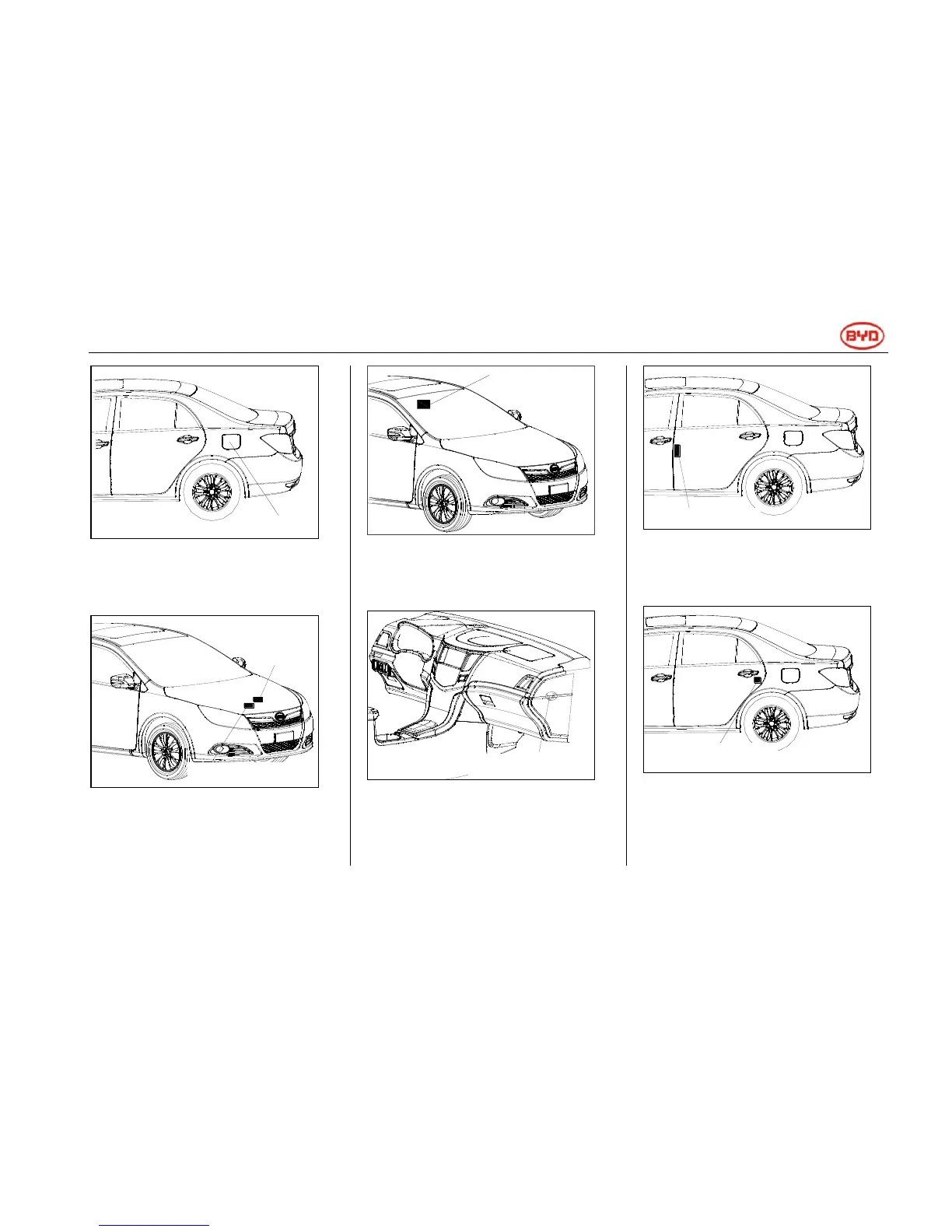 BYD