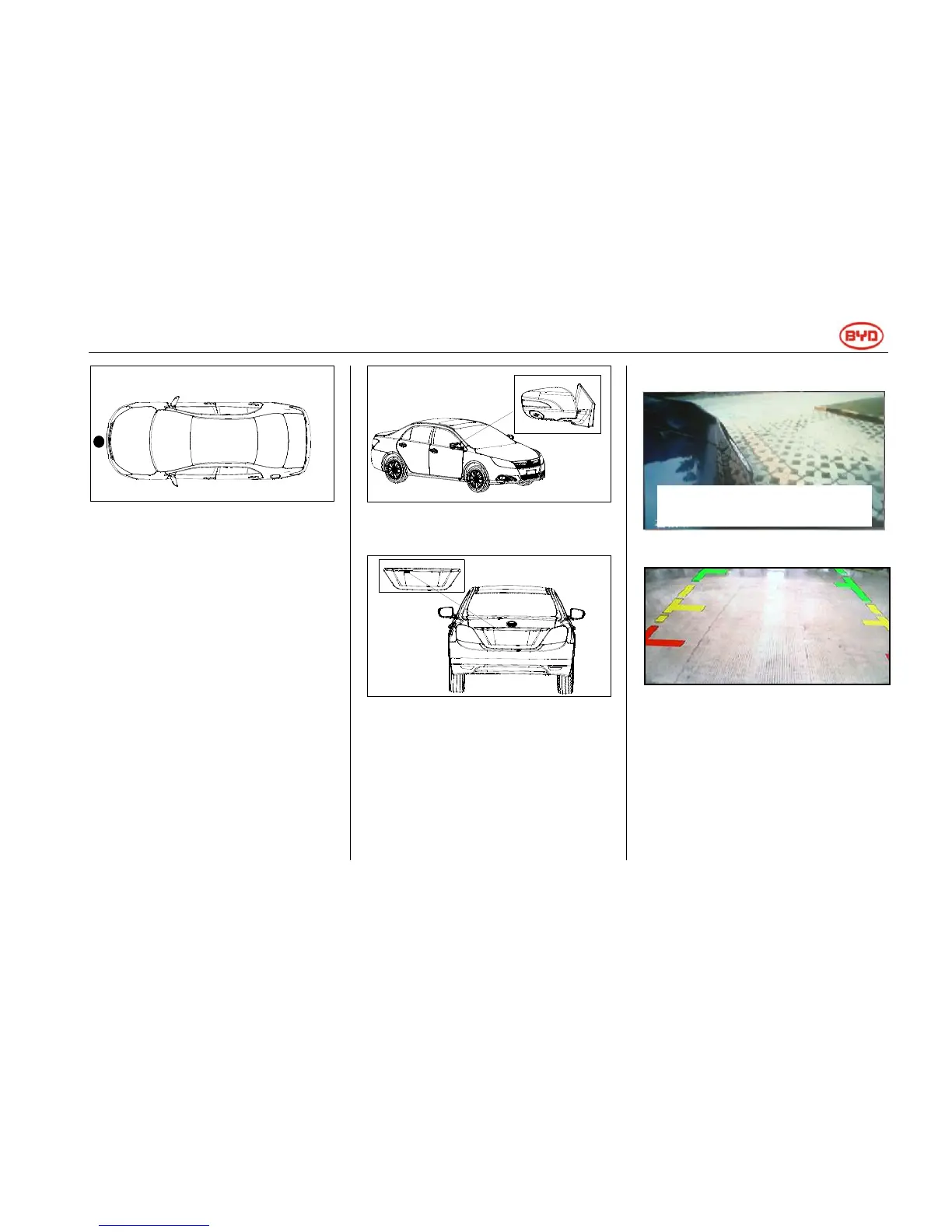 BYD