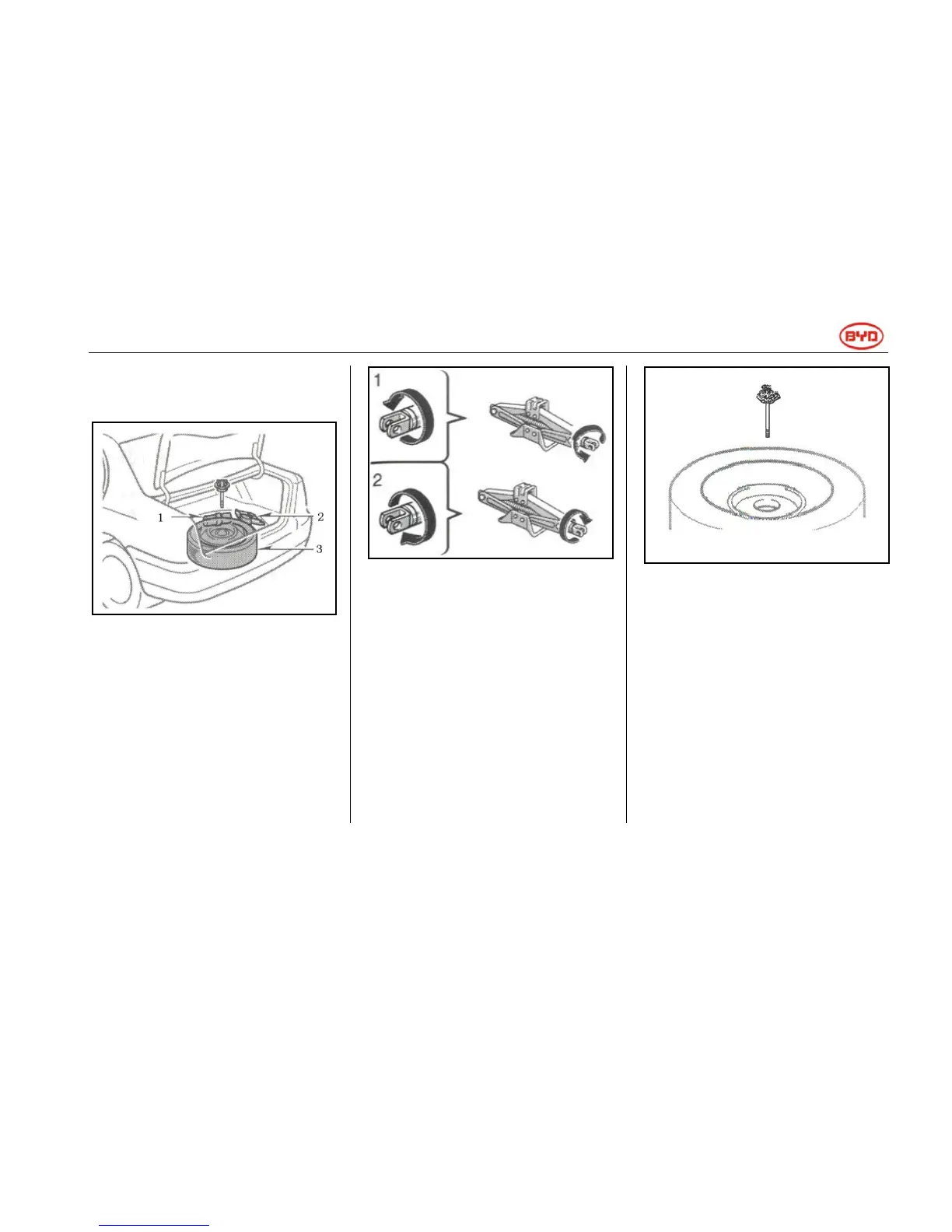 BYD

1
2
3

1
2