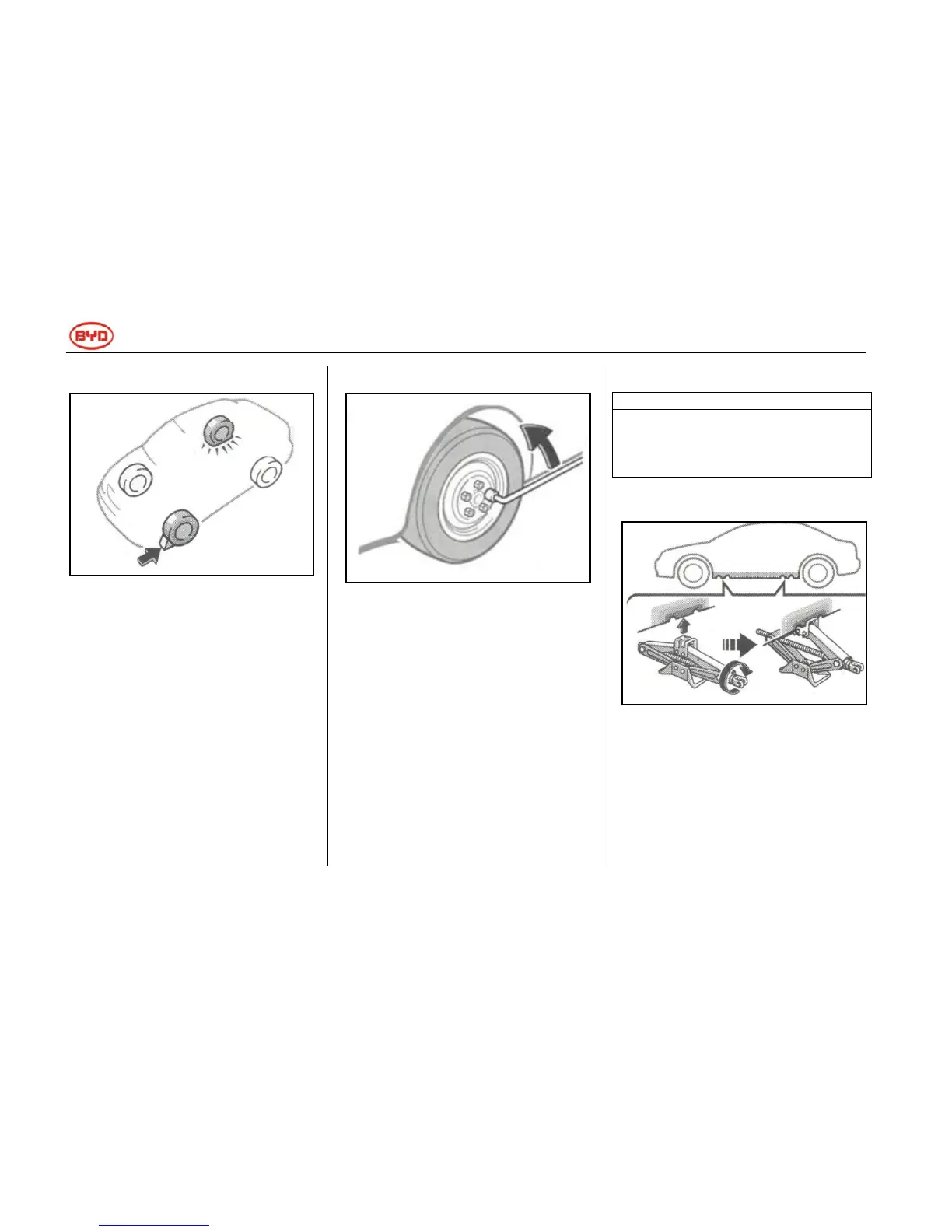 BYD