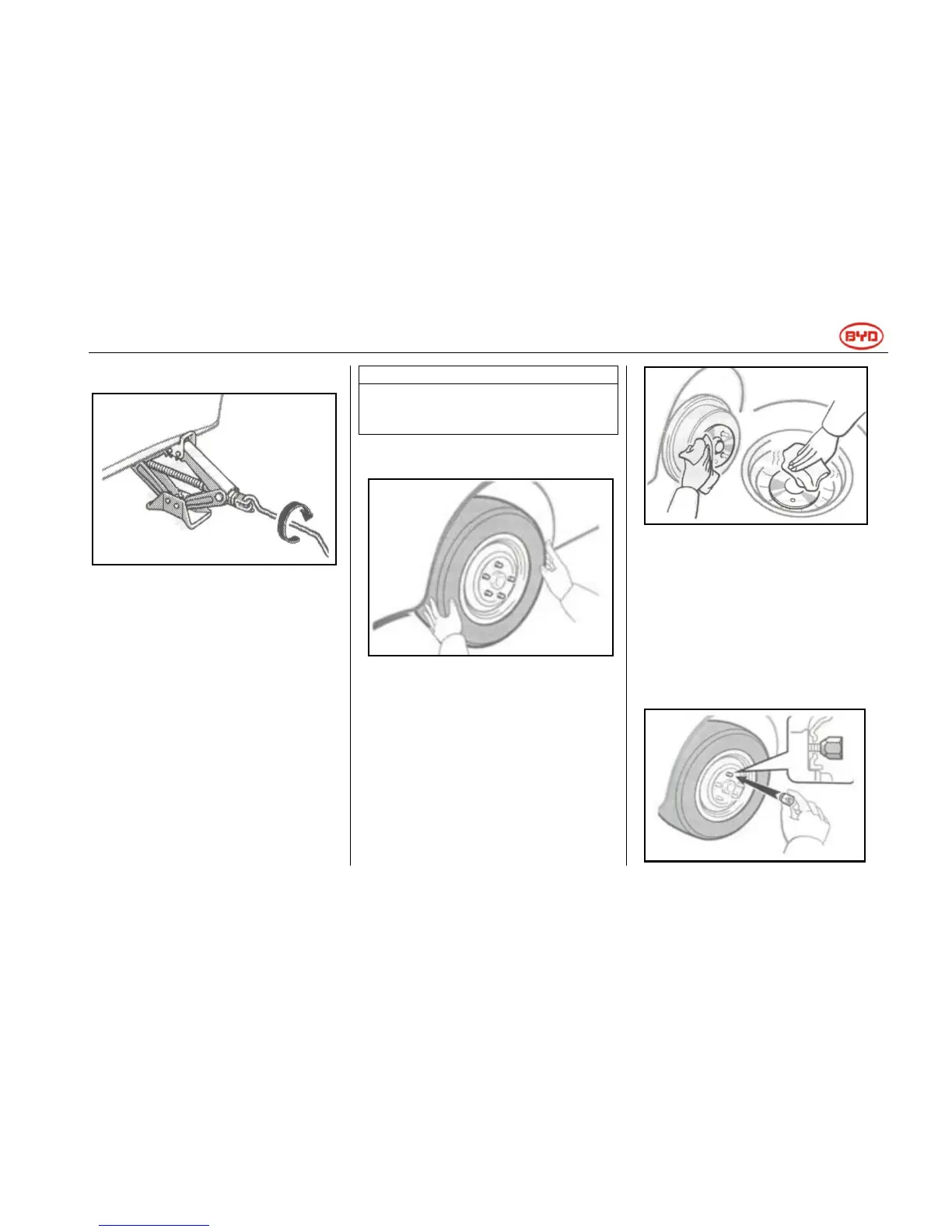 BYD