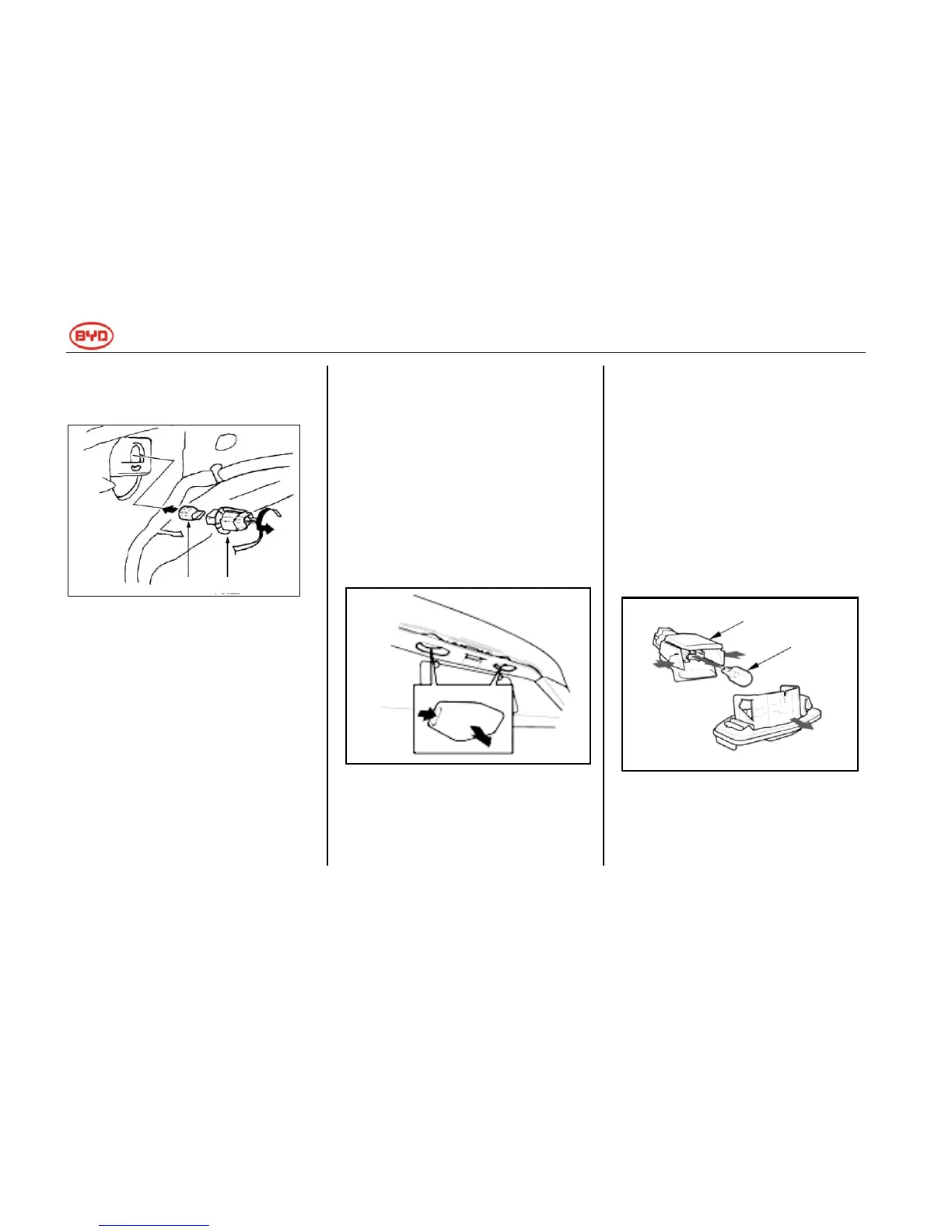 BYD