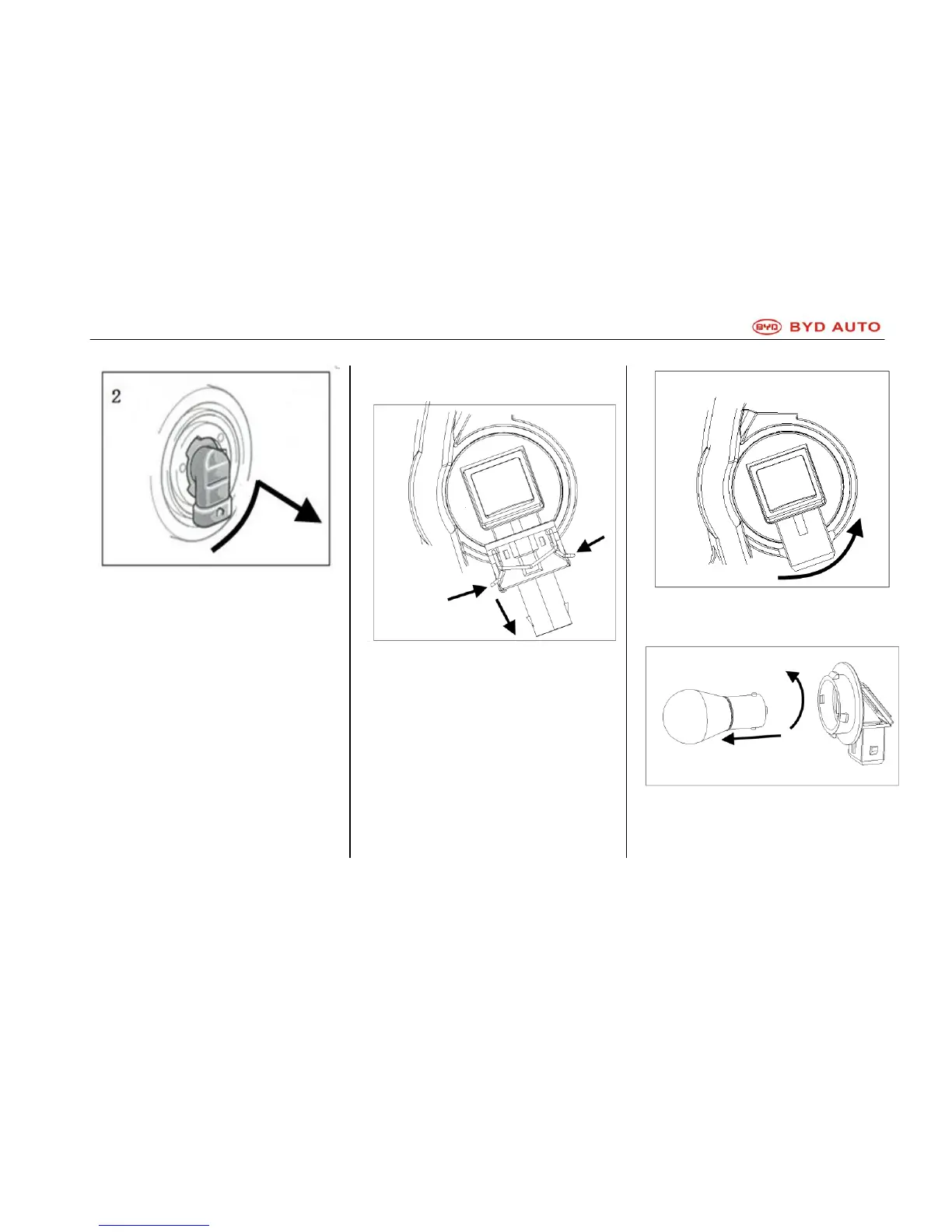 BYD BYD AUTO

2