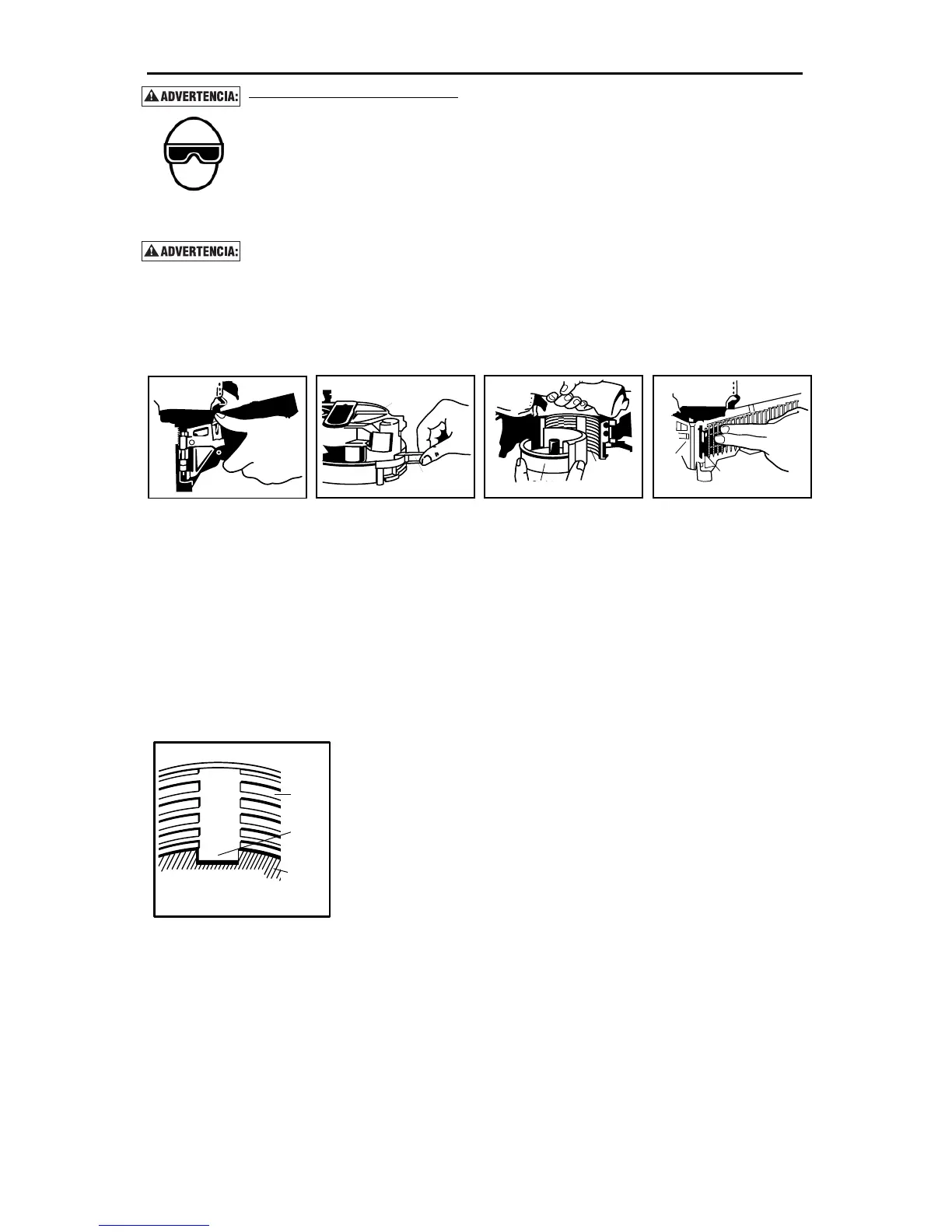 ADVERTENCIA:

ADVERTENCIA: