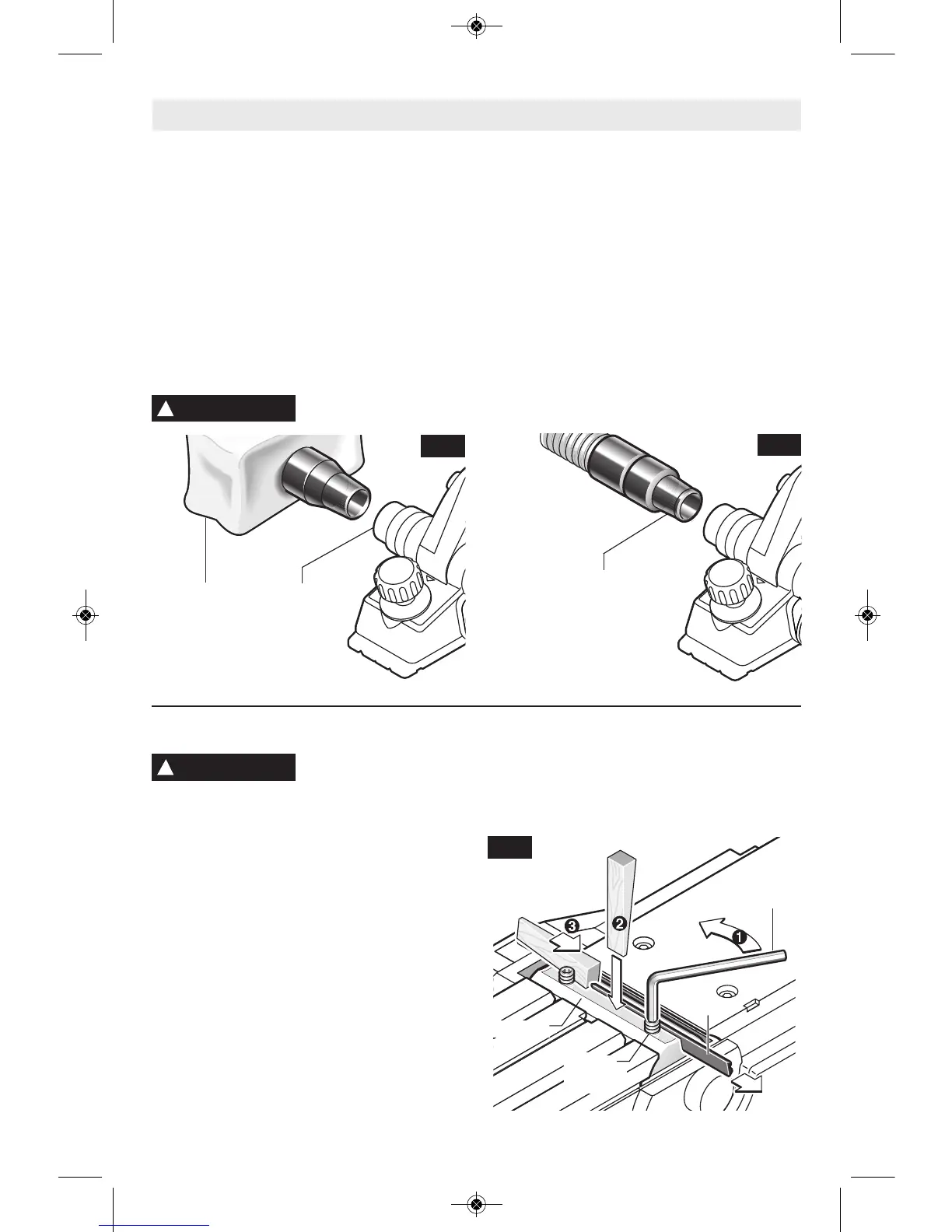 !

!

❸

❷

❶