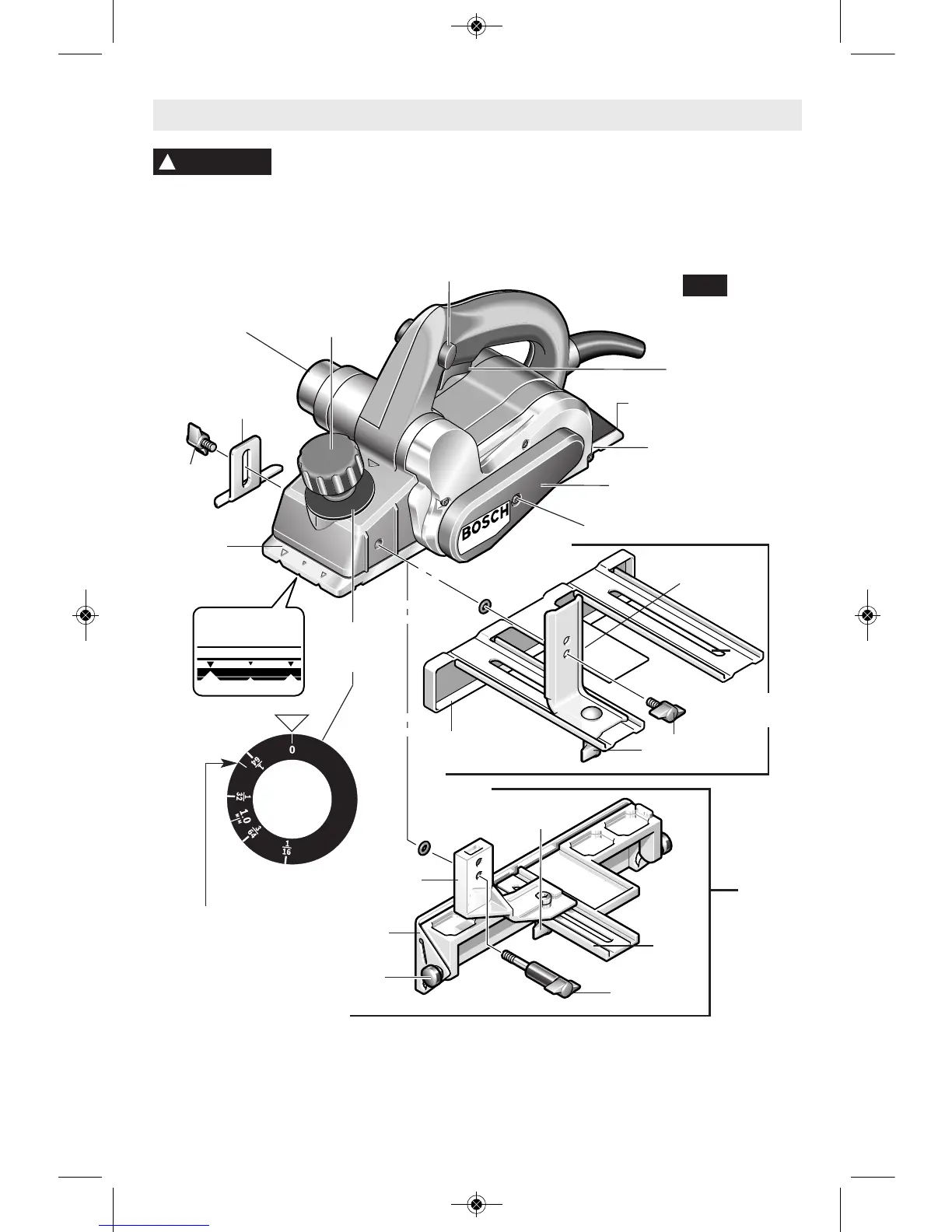 BOSCH

0

$\frac{1}{64}$

$\frac{1}{32}$

1.0 mm

$\frac{3}{64}$

$\frac{1}{16}$