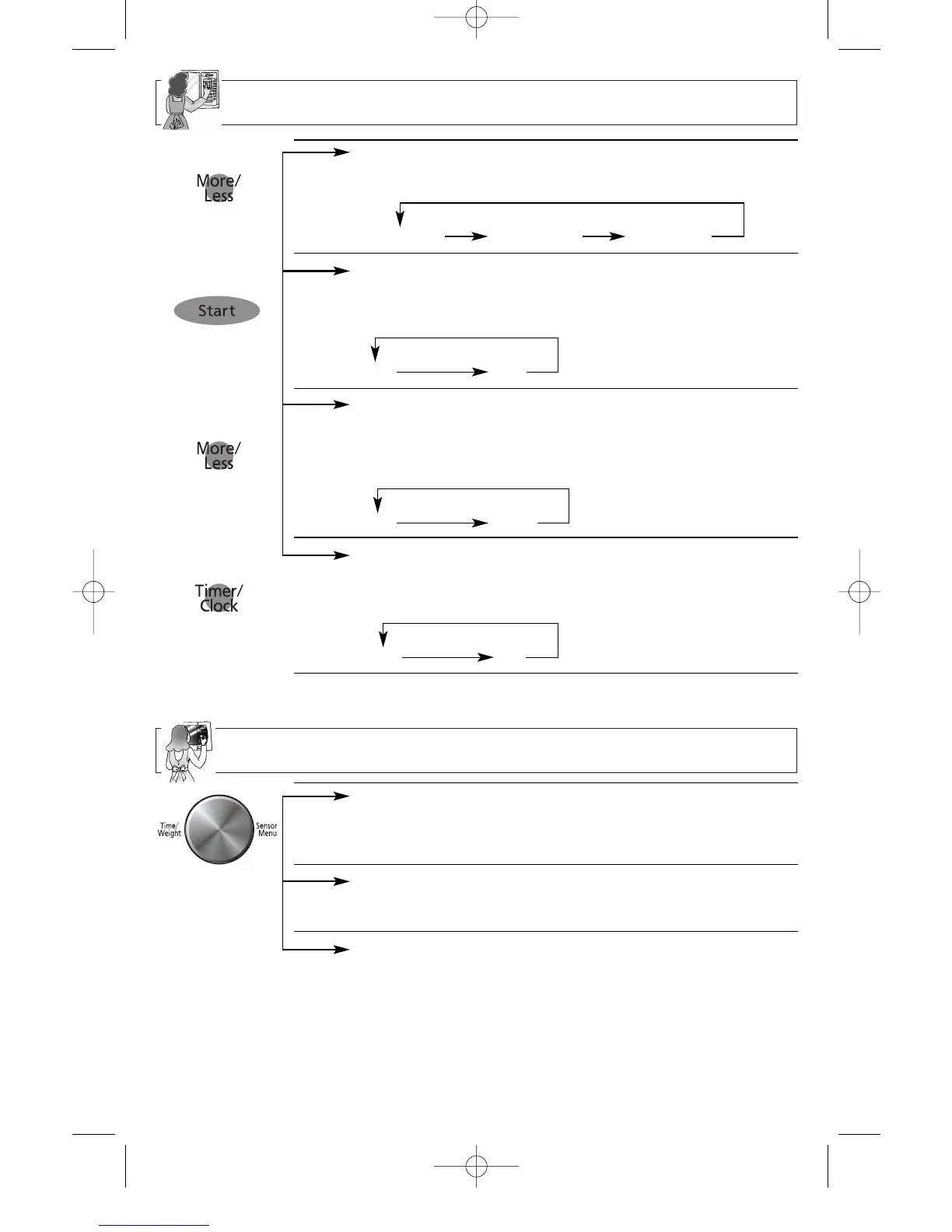 More/
Less

Start

More/
Less

Timer/
Clock

Time/
Weight

Sensor
Menu