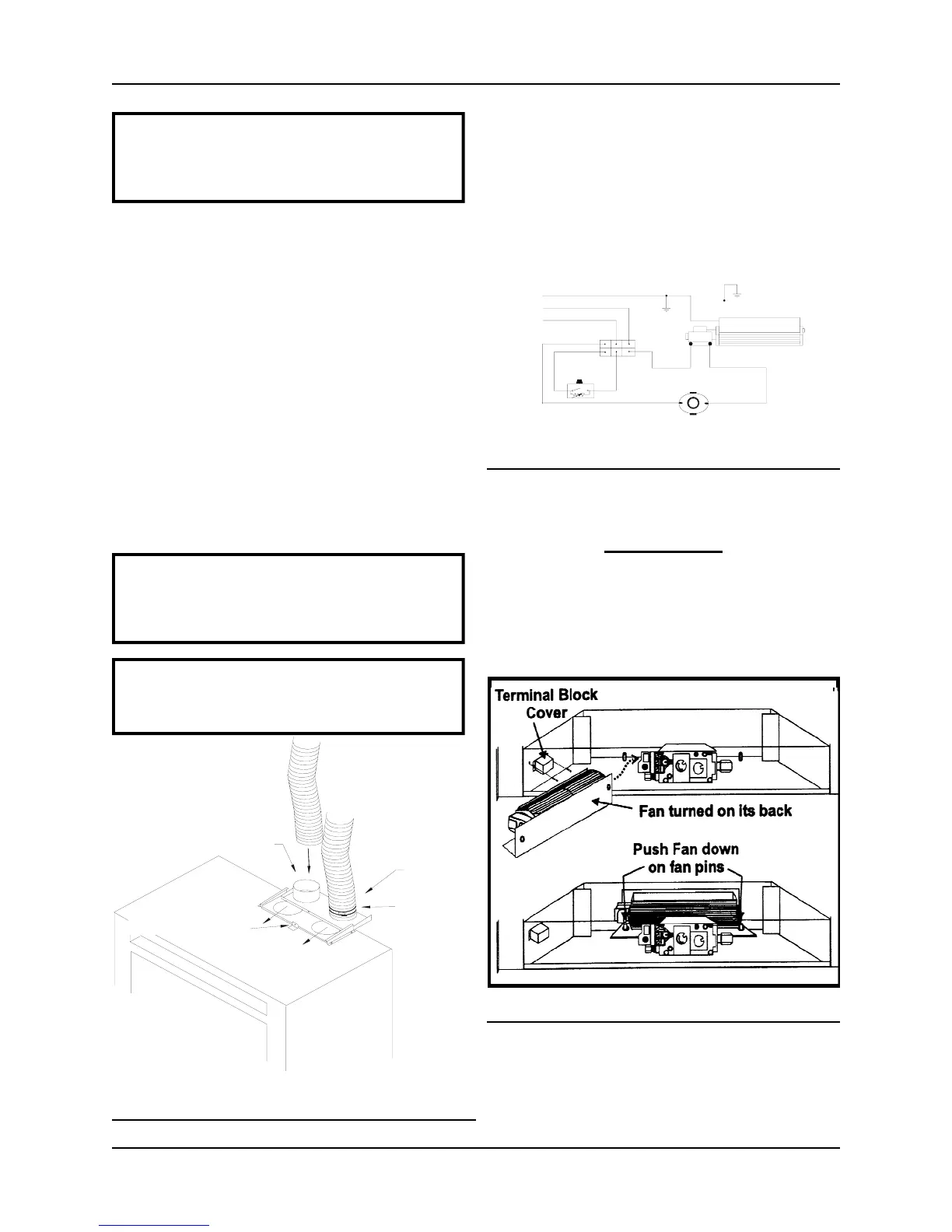 Terminal Block Cover

Fan turned on its back

Push Fan down on fan pins