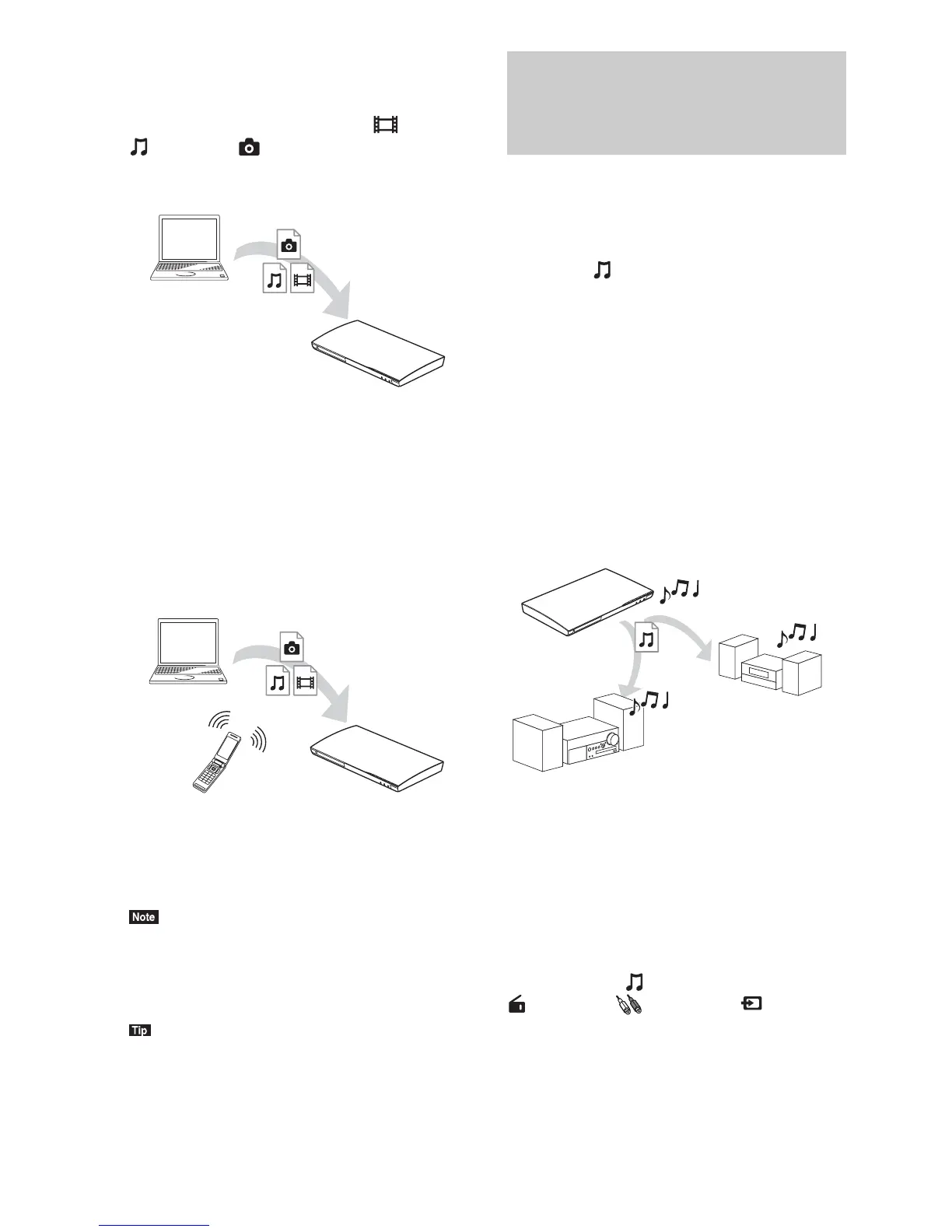 Note

Tip