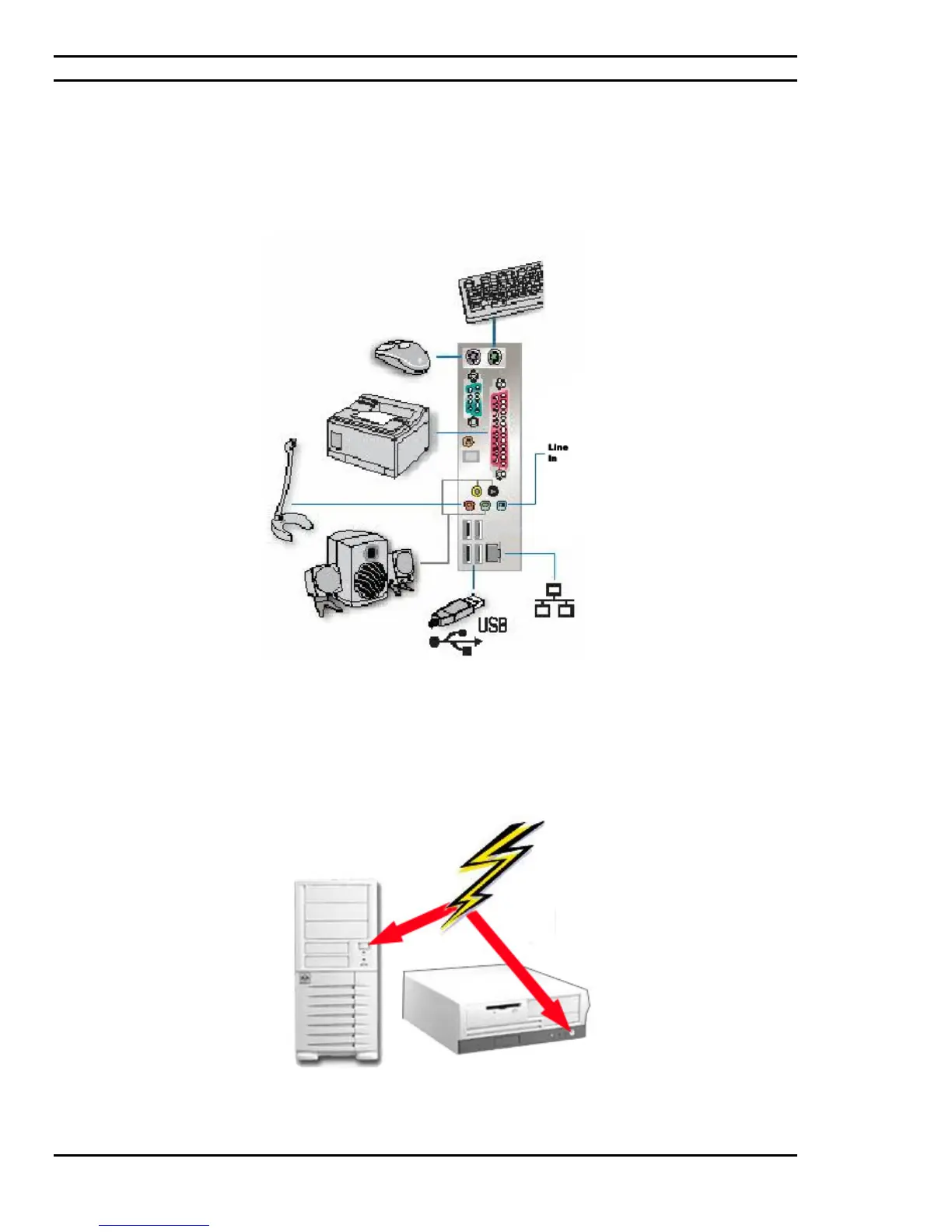 Line In

USB