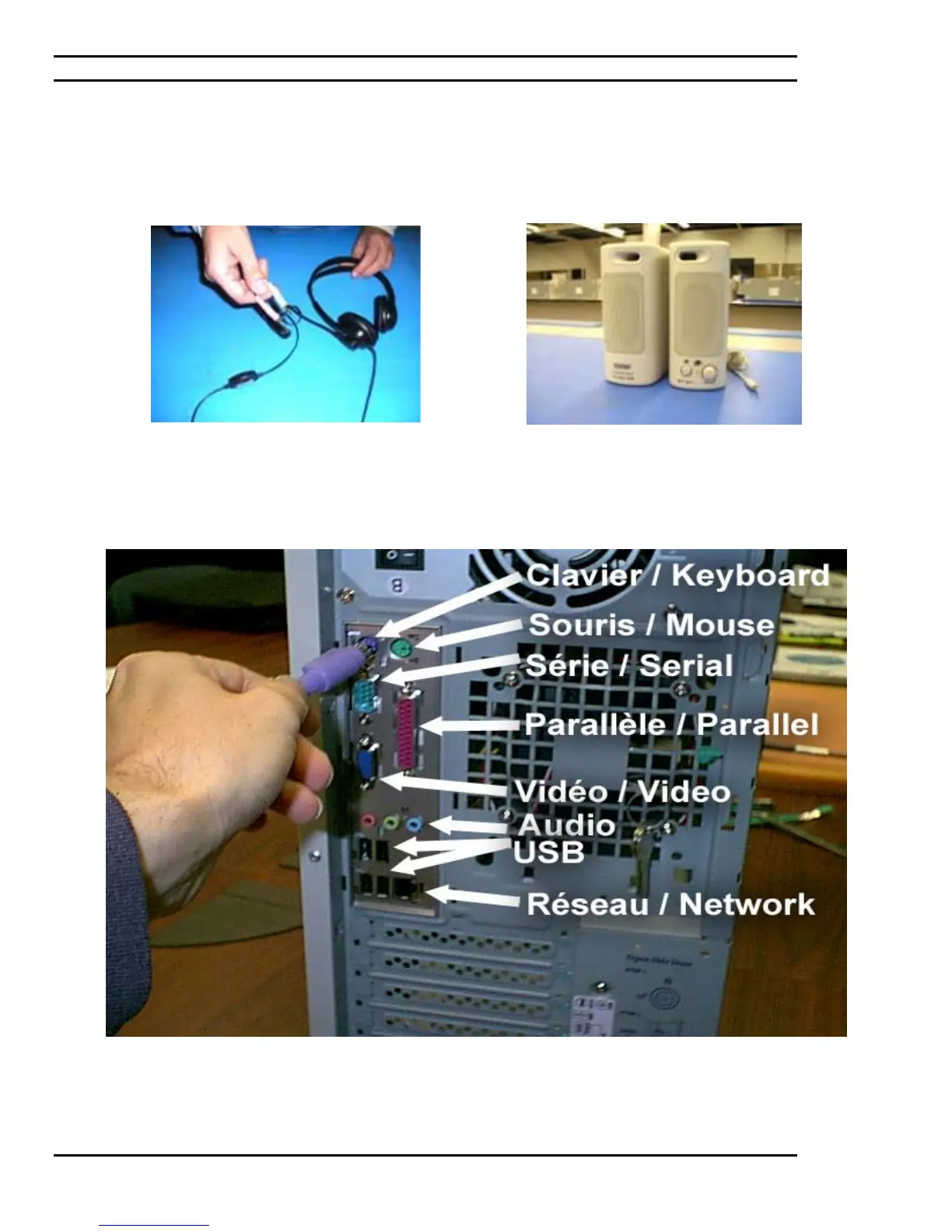 Clavier / Keyboard
Souris / Mouse
Série / Serial
Parallèle / Parallel
Vidéo / Video
Audio
USB
Réseau / Network