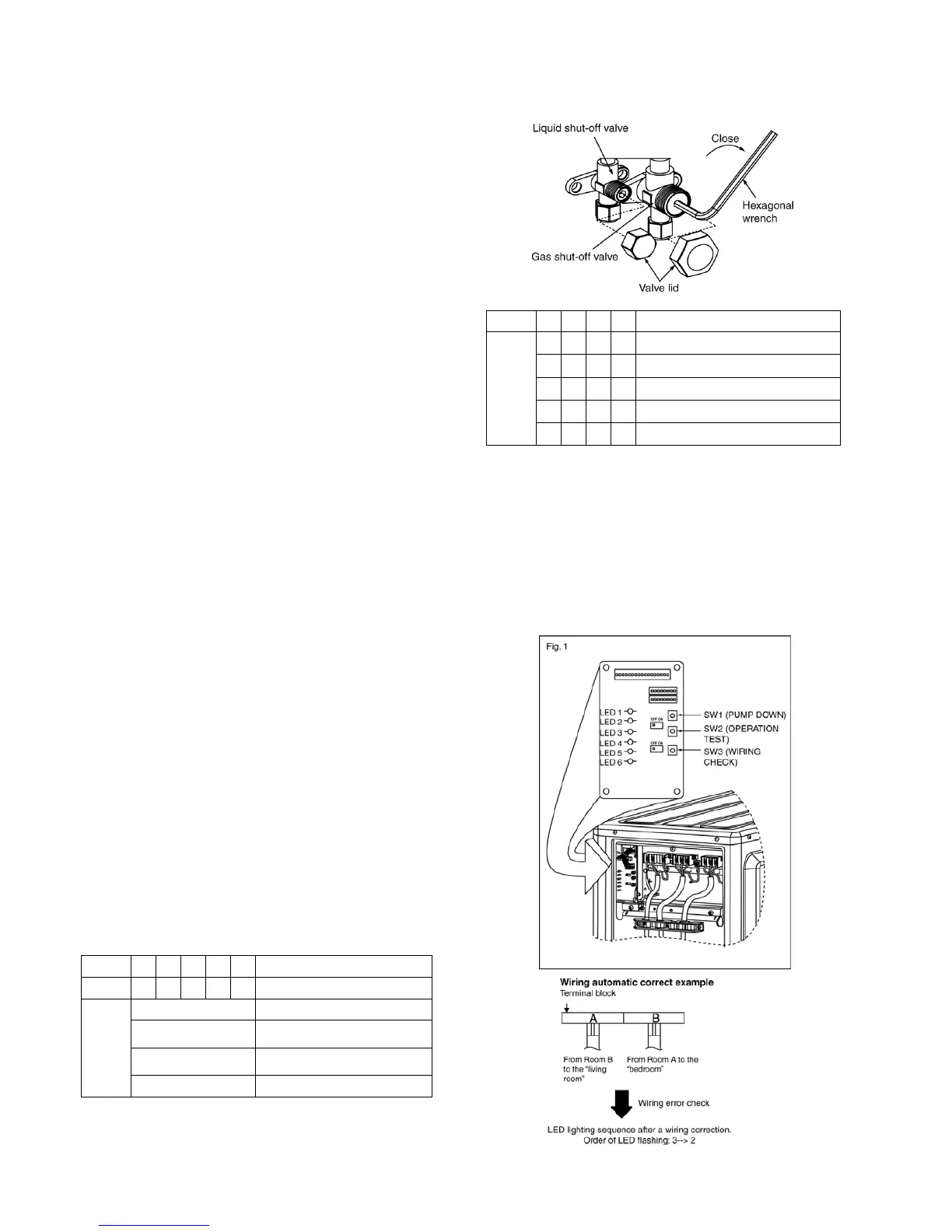 Liquid shut-off valve

Close

Hexagonal wrench

Gas shut-off valve

Valve lid

Fig. 1

LED 1
LED 2
LED 3
LED 4
LED 5
LED 6

OFF ON

OFF ON

SW1 (PUMP DOWN)
SW2 (OPERATION TEST)
SW3 (WIRING CHECK)

Wiring automatic correct example
Terminal block

A
B

From Room B to the "living room"
From Room A to the "bedroom"

Wiring error check

LED lighting sequence after a wiring correction.
Order of LED flashing: 3--> 2