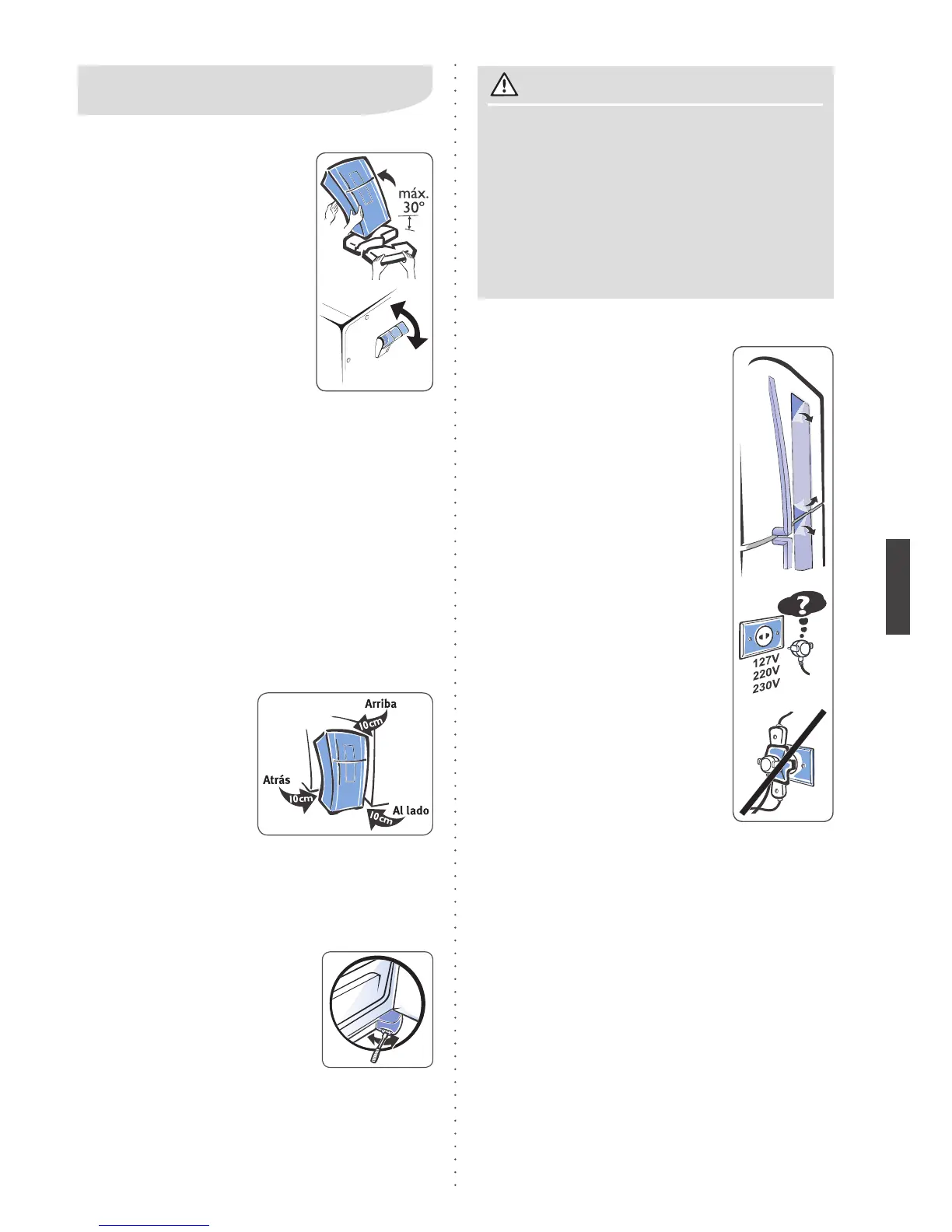 máx.
30°

Arriba
10cm
Atrás
10cm
Al lado
10cm

127V
220V
230V