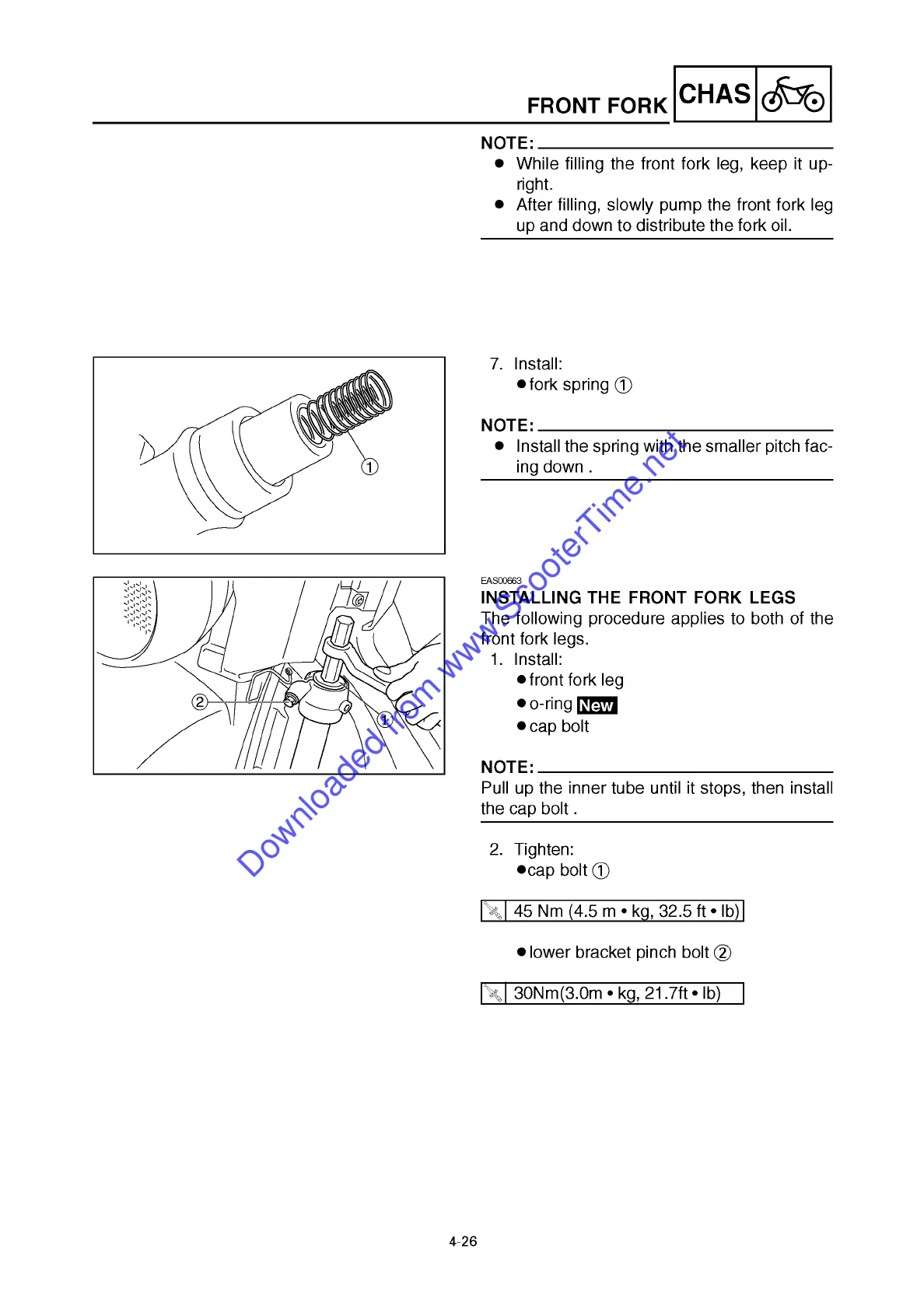 FRONT FORK CHAS

NOTE:
● While filling the front fork leg, keep it upright.
● After filling, slowly pump the front fork leg up and down to distribute the fork oil.

①

7. Install:
● fork spring ①

NOTE:
● Install the spring with the smaller pitch facing down .

② ①

EAS00663
INSTALLING THE FRONT FORK LEGS
The following procedure applies to both of the front fork legs.
1. Install:
● front fork leg
● o-ring New
● cap bolt

NOTE:
Pull up the inner tube until it stops, then install the cap bolt .

2. Tighten:
● cap bolt ①

45 Nm (4.5 m • kg, 32.5 ft • lb)

● lower bracket pinch bolt ②

30Nm(3.0m • kg, 21.7ft • lb)

Downloaded from www.ScooterTime.net

4-26