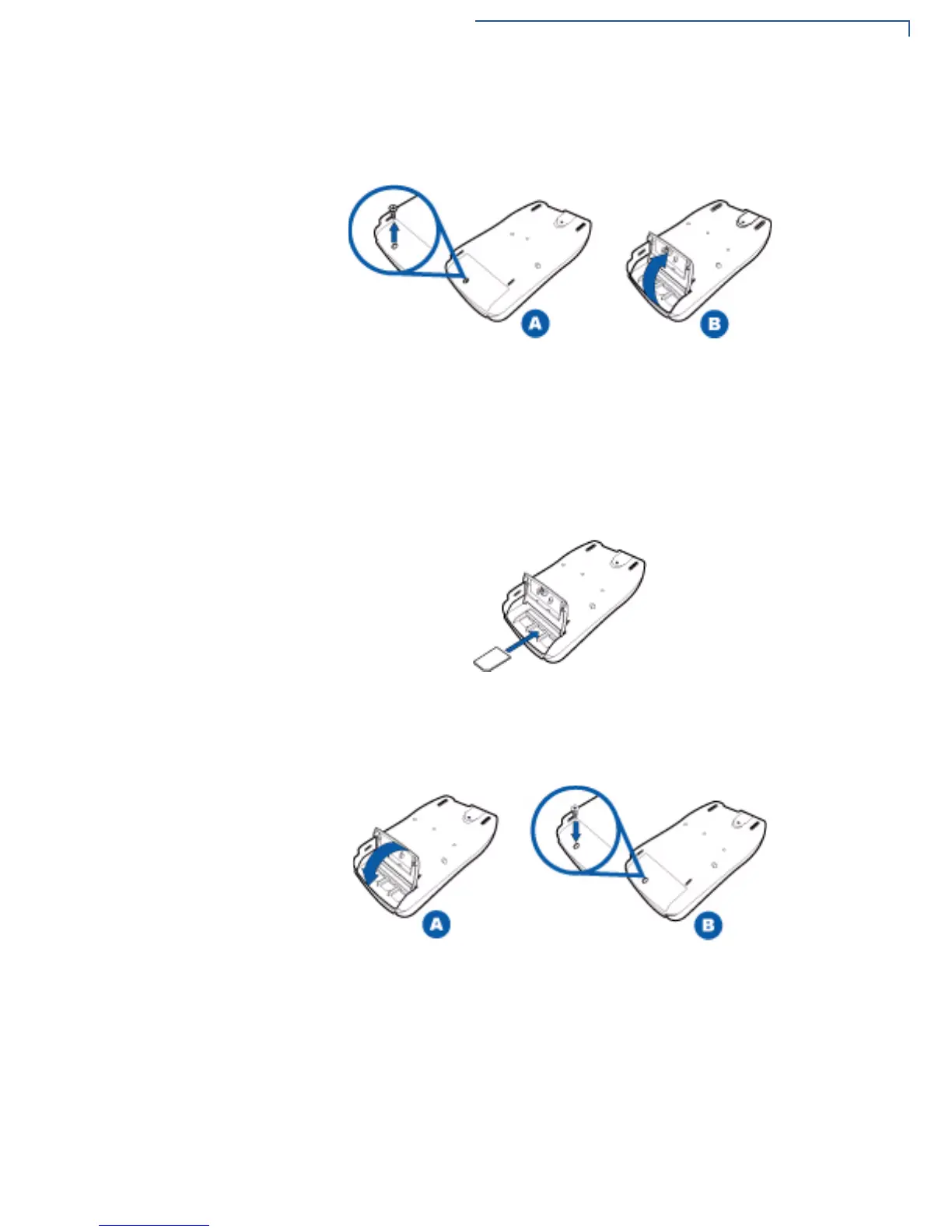 A

B

A

B