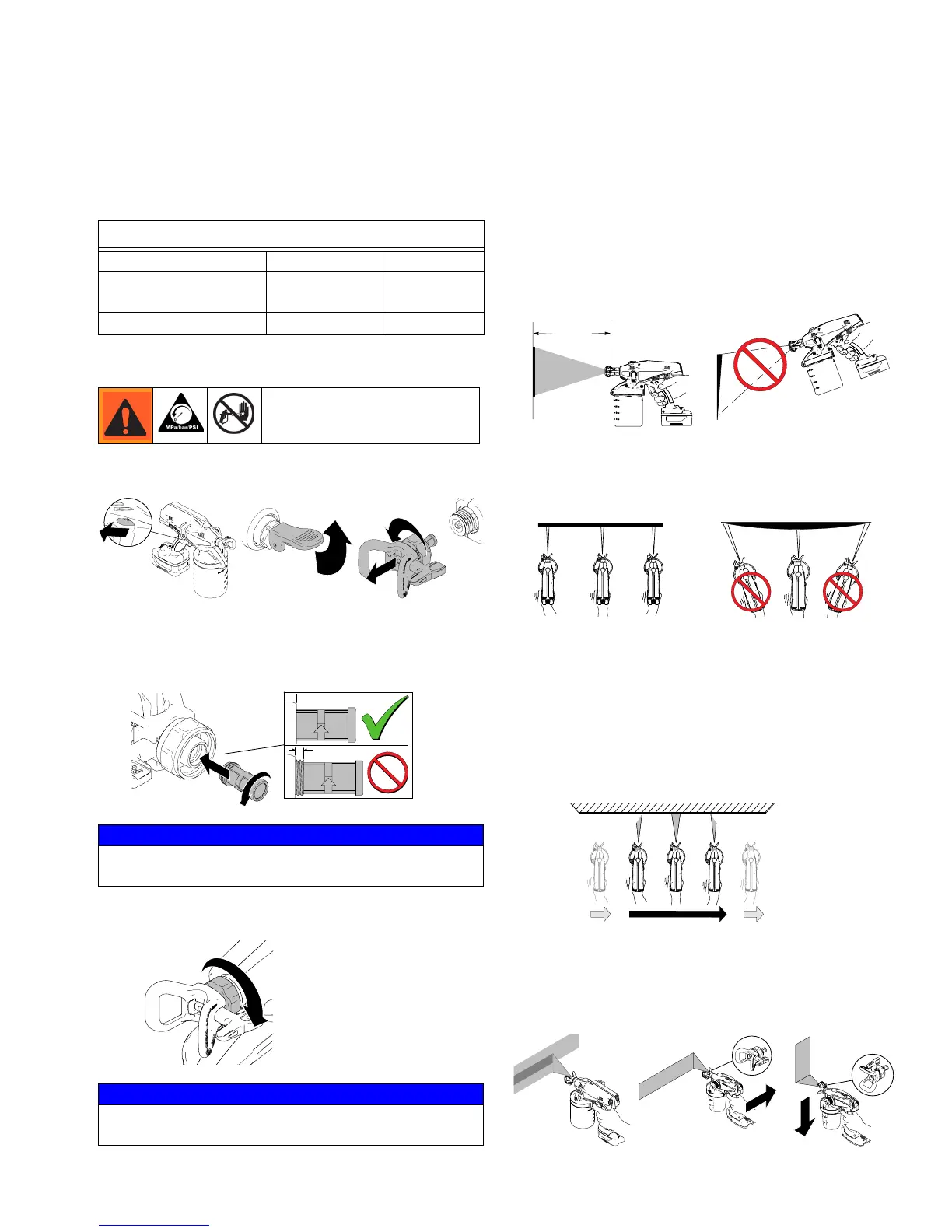 MPa/bar/PSI