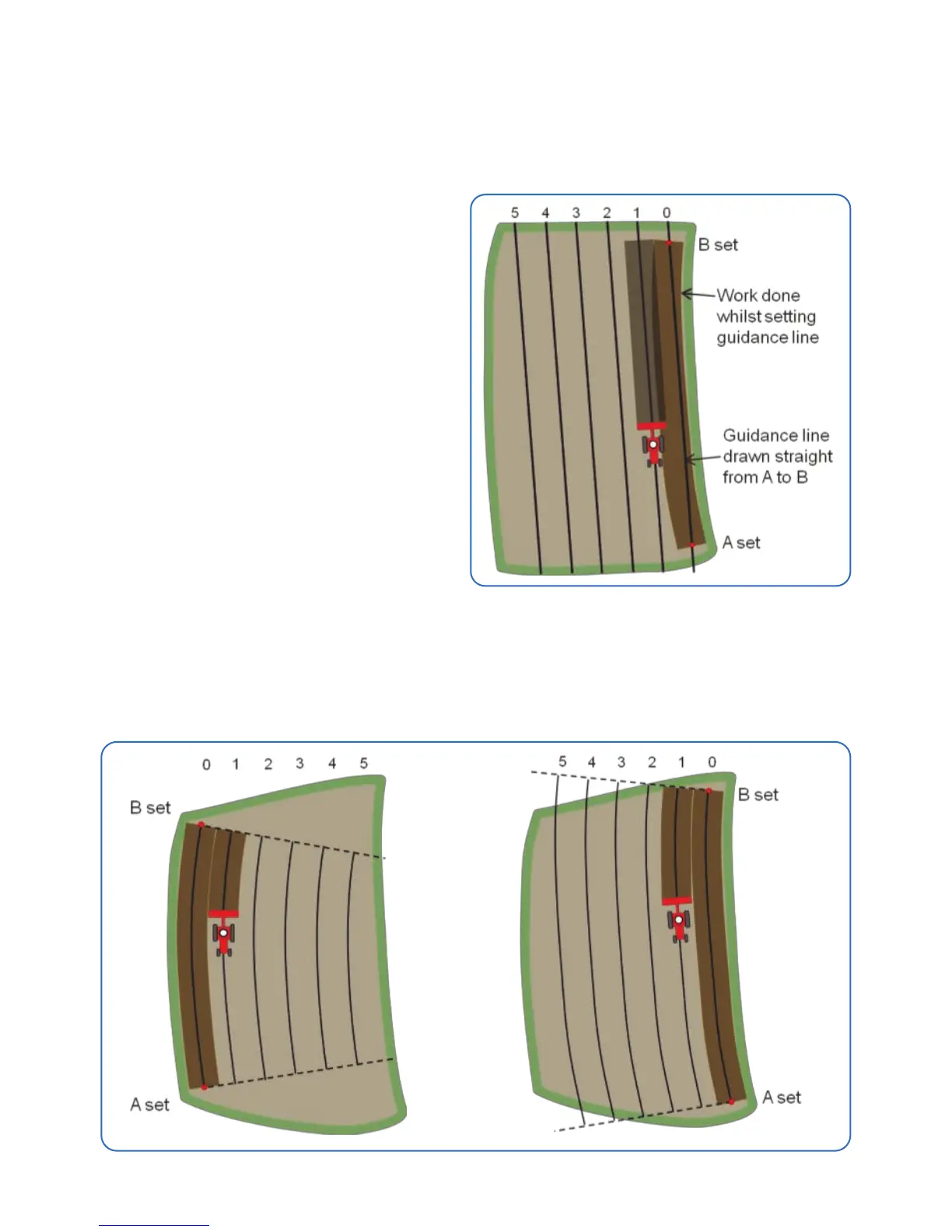 5 4 3 2 1 0

B set

Work done whilst setting guidance line

Guidance line drawn straight from A to B

A set

0 1 2 3 4 5

B set

A set

5 4 3 2 1 0

B set

A set