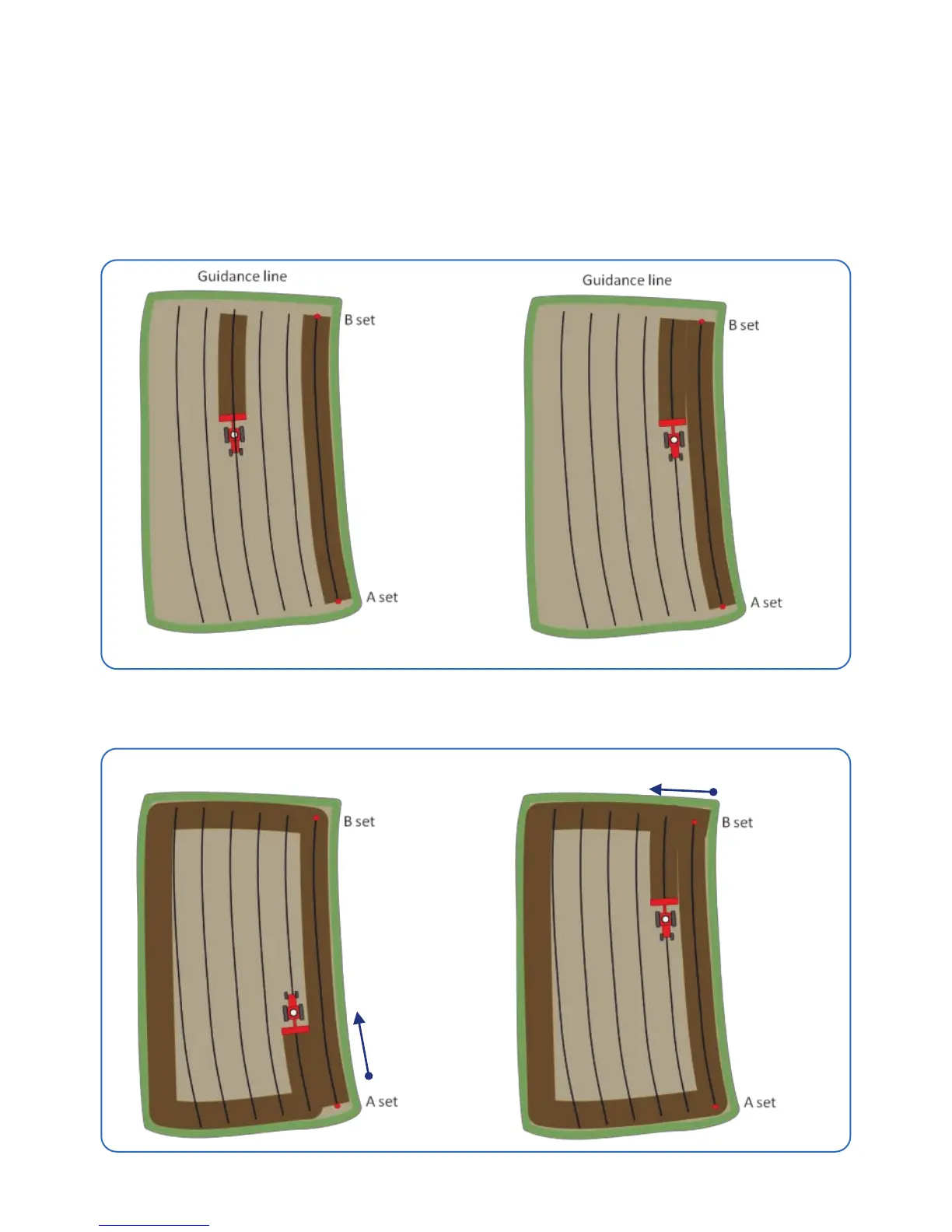 Guidance line

B set

A set

Guidance line

B set

A set

B set

A set

B set

A set