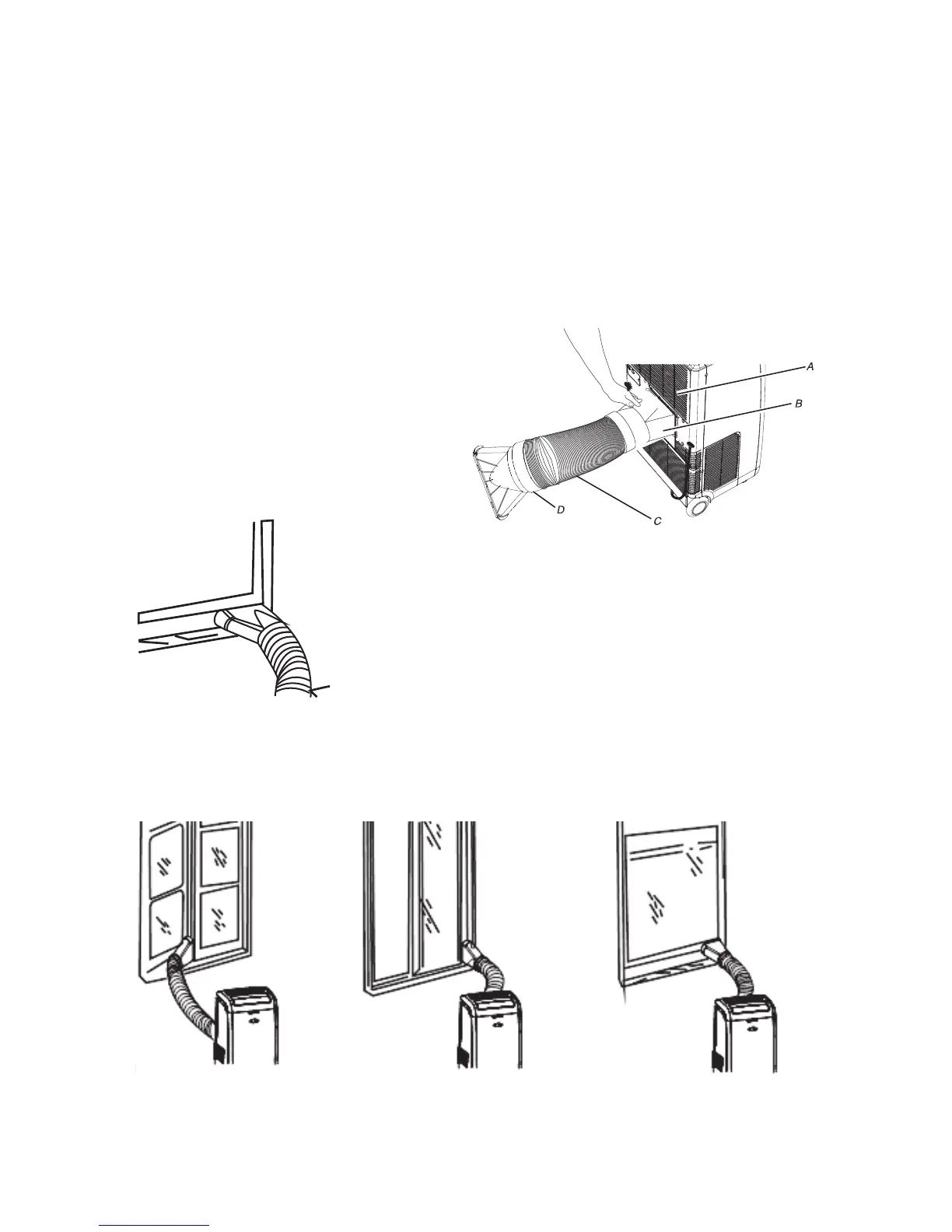 A
B
D
C