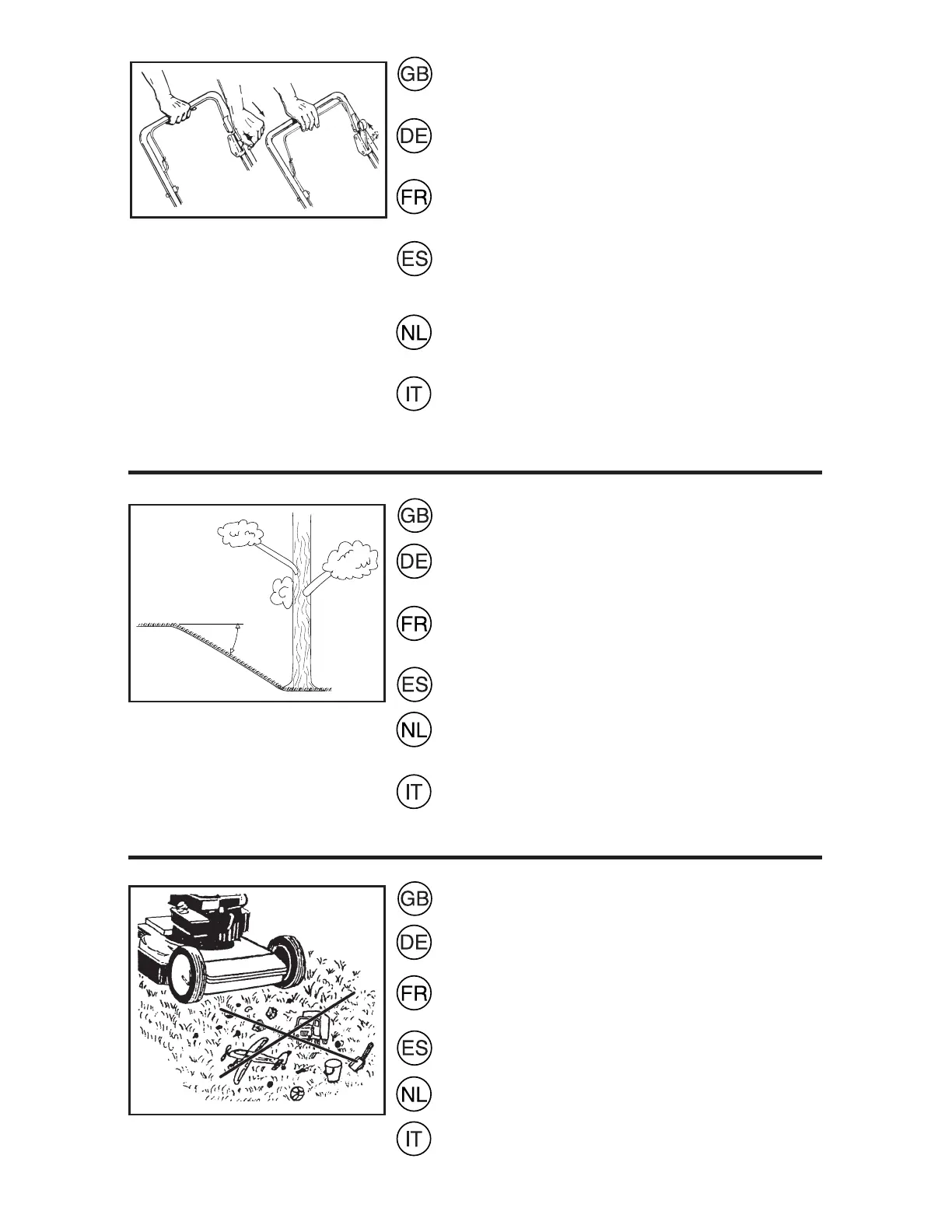 GB

DE

FR

ES

NL

IT

GB

DE

FR

ES

NL

IT

GB

DE

FR

ES

NL

IT