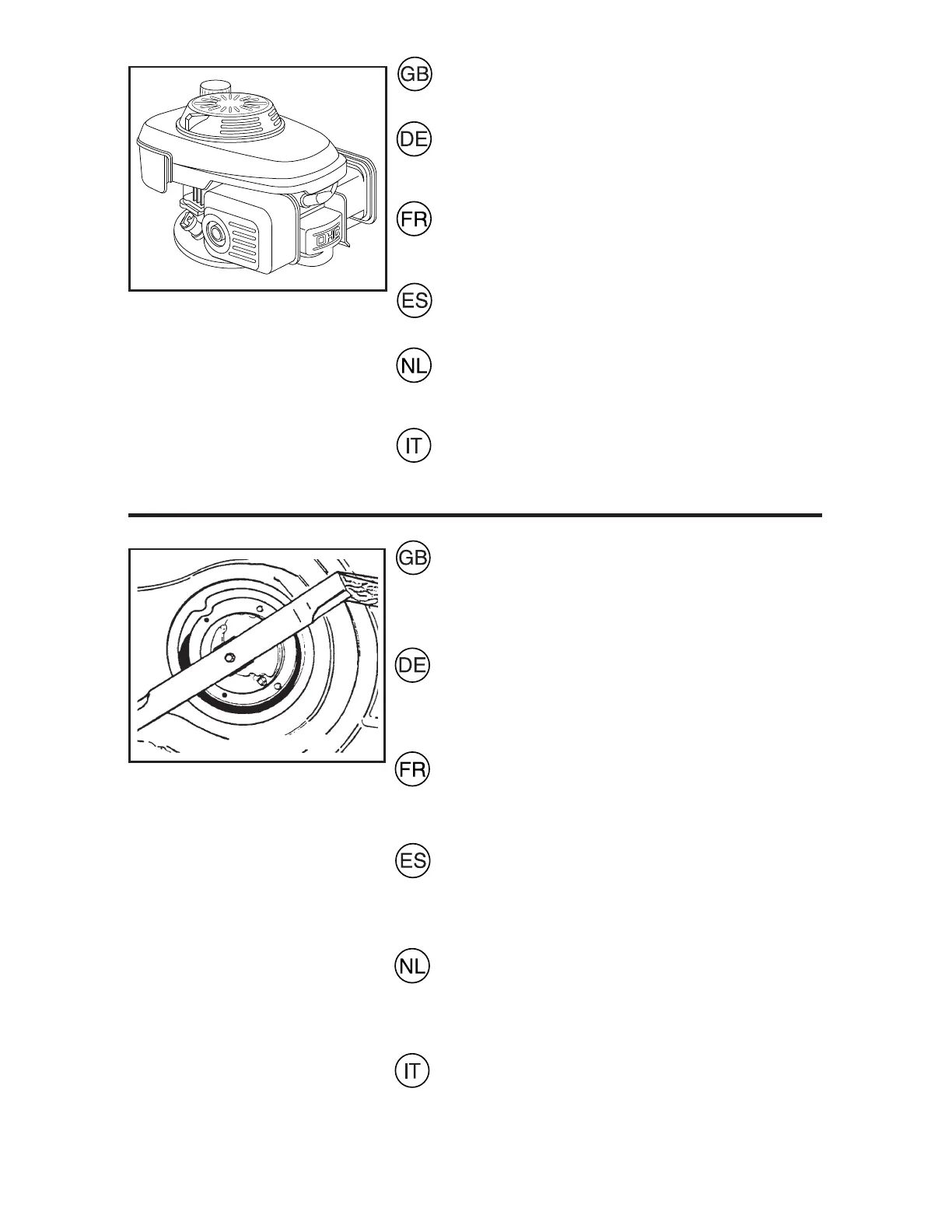 GB

DE

FR

ES

NL

IT

GB

DE

FR

ES

NL

IT