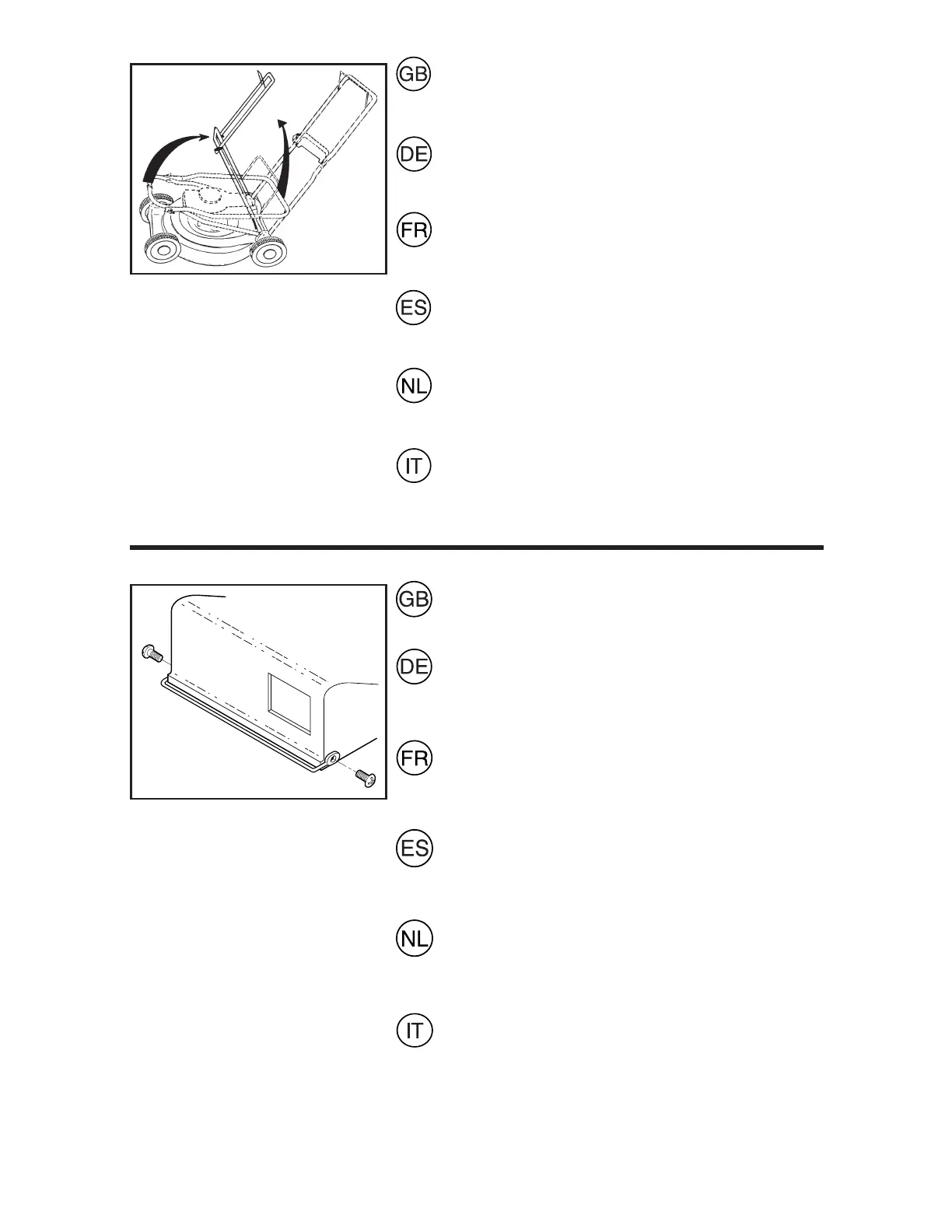 GB

DE

FR

ES

NL

IT

GB

DE

FR

ES

NL

IT