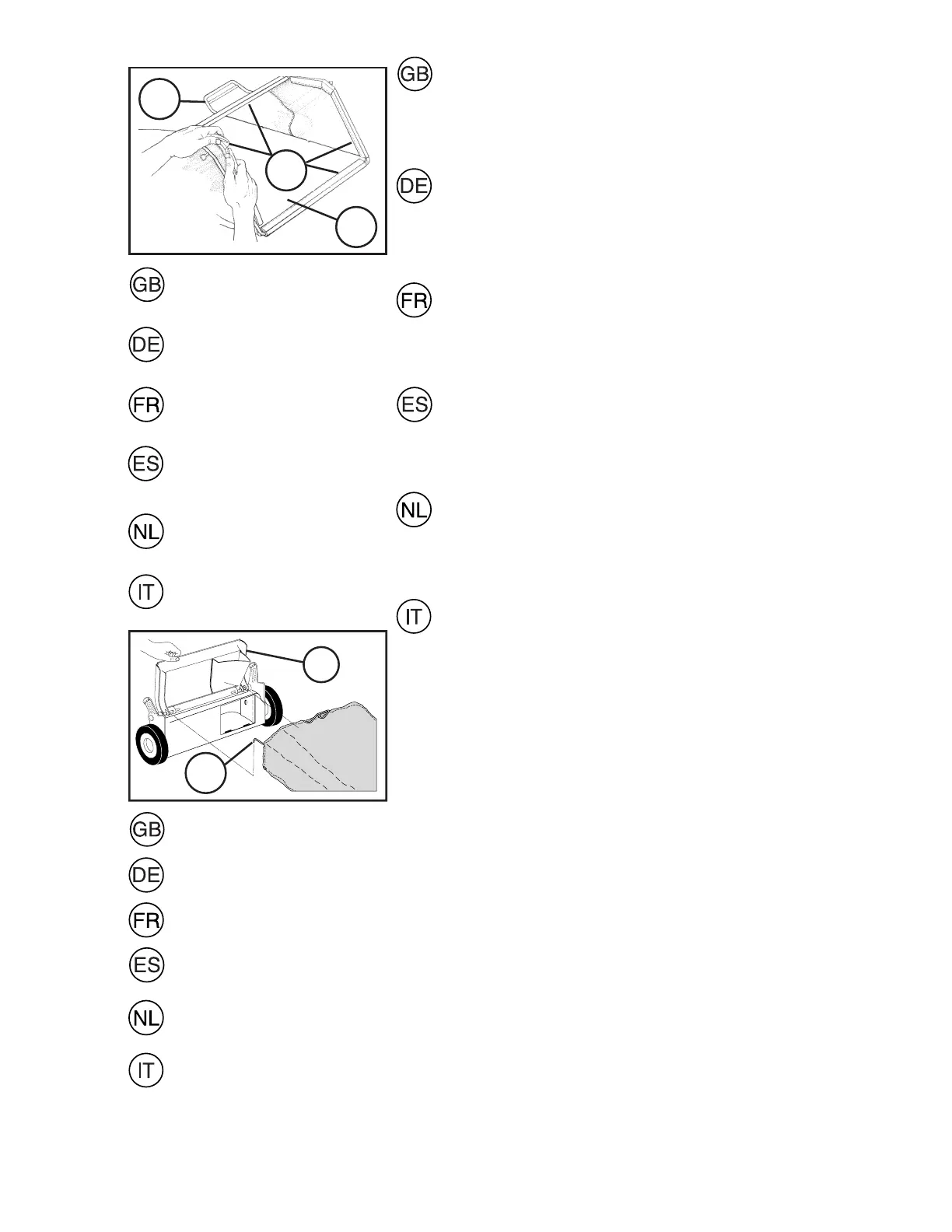 GB

DE

FR

ES

NL

IT

GB

DE

FR

ES

NL

IT

GB

DE

FR

ES

NL

IT