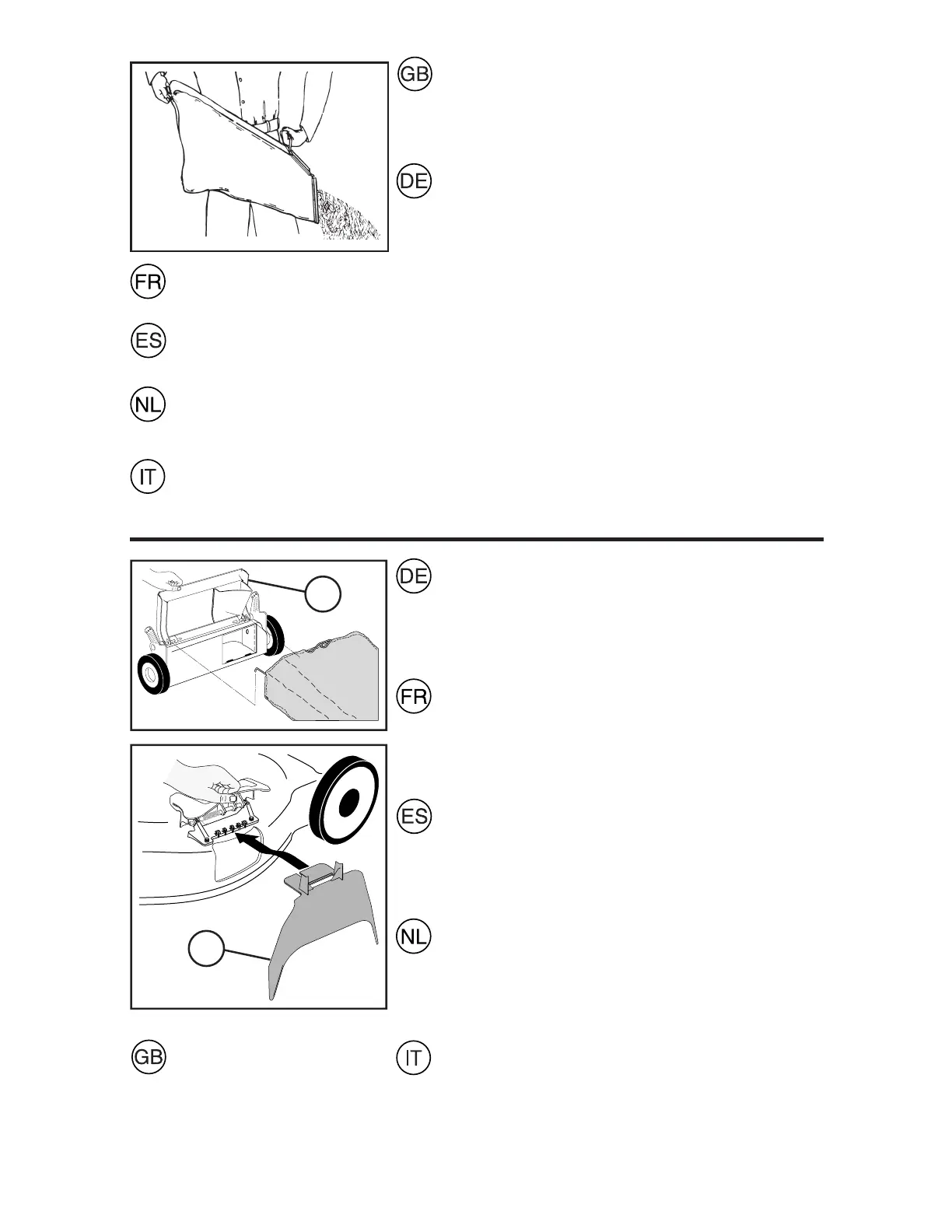 GB

DE

FR

ES

NL

IT

DE

FR

ES

NL

GB

IT