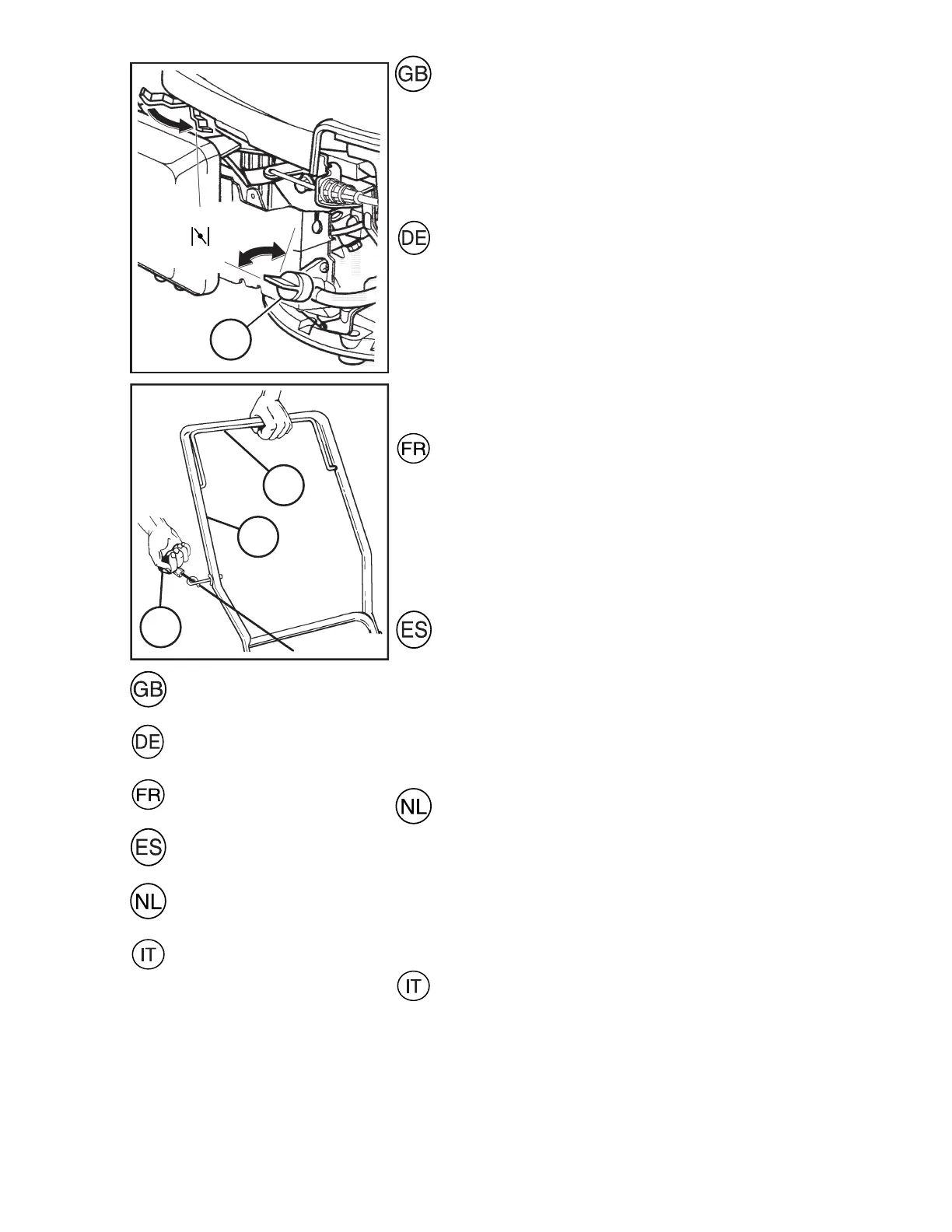 GB

DE

FR

ES

GB

DE

FR

ES

NL

IT

NL

IT