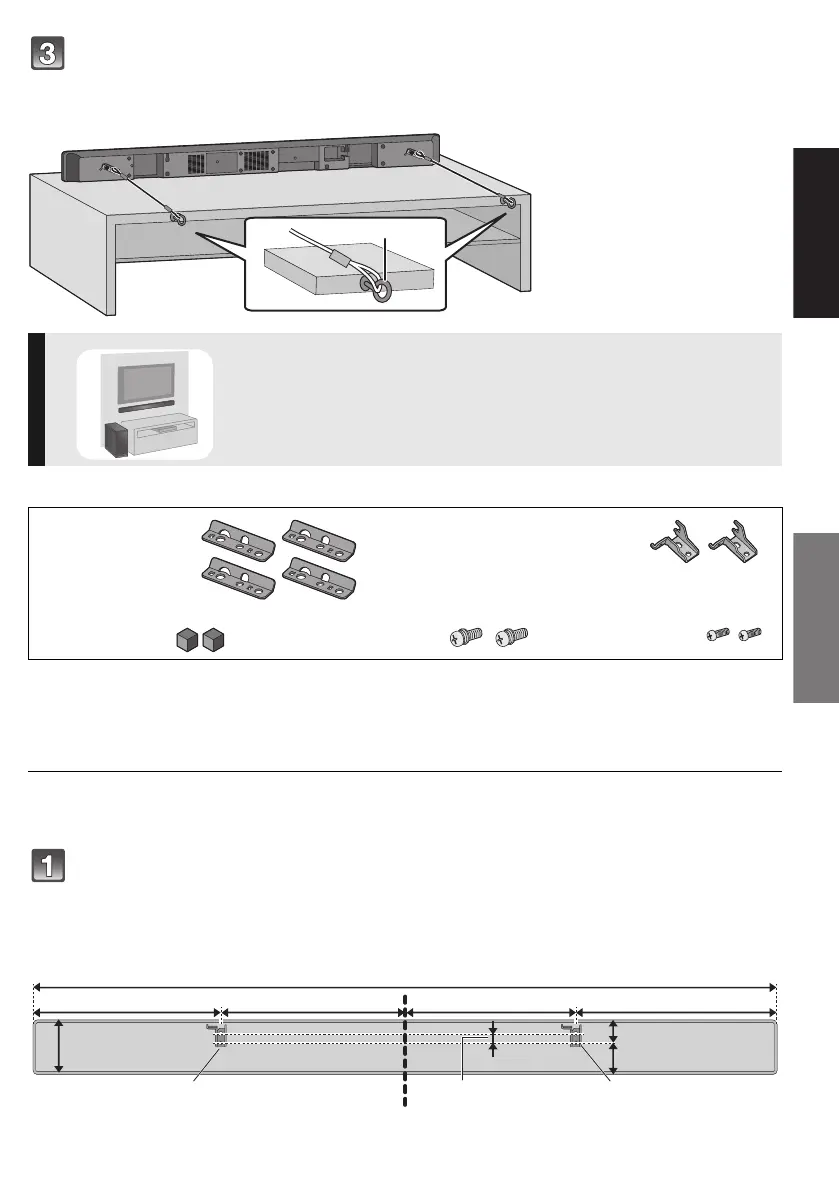 3

1