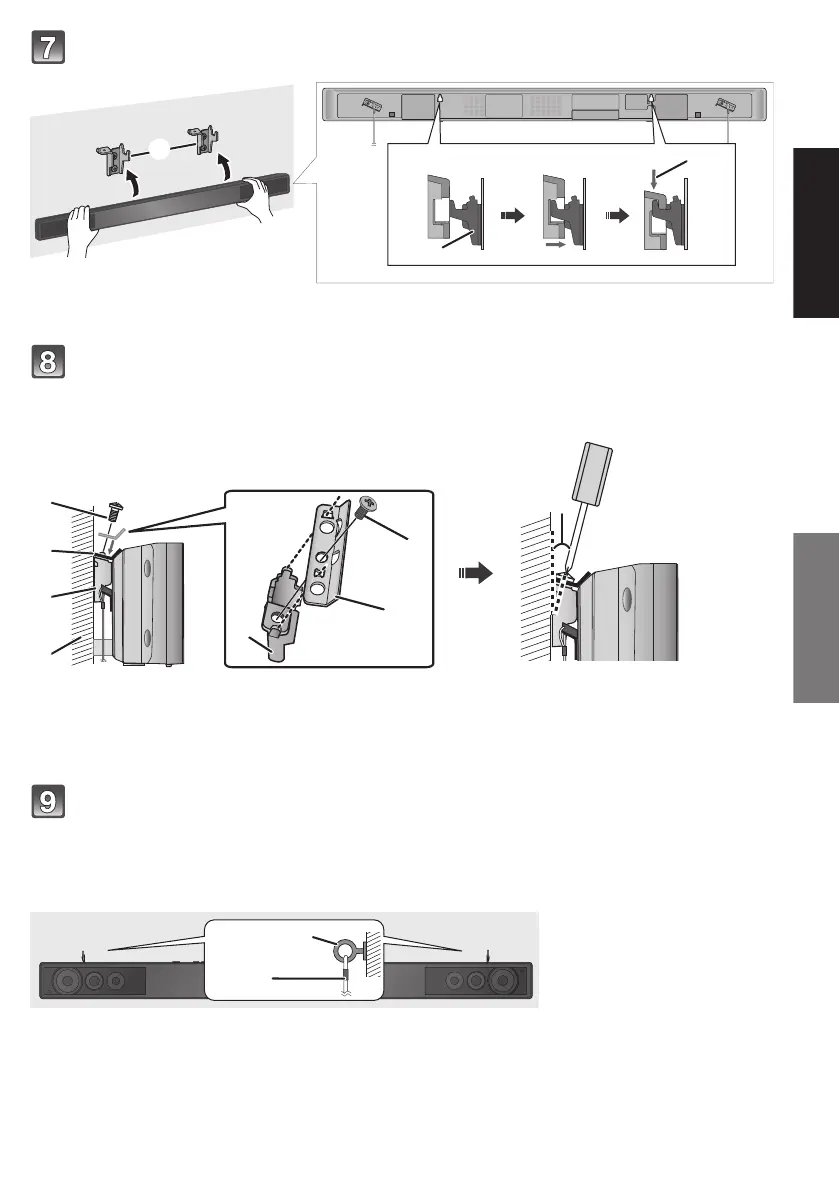 7

8

9