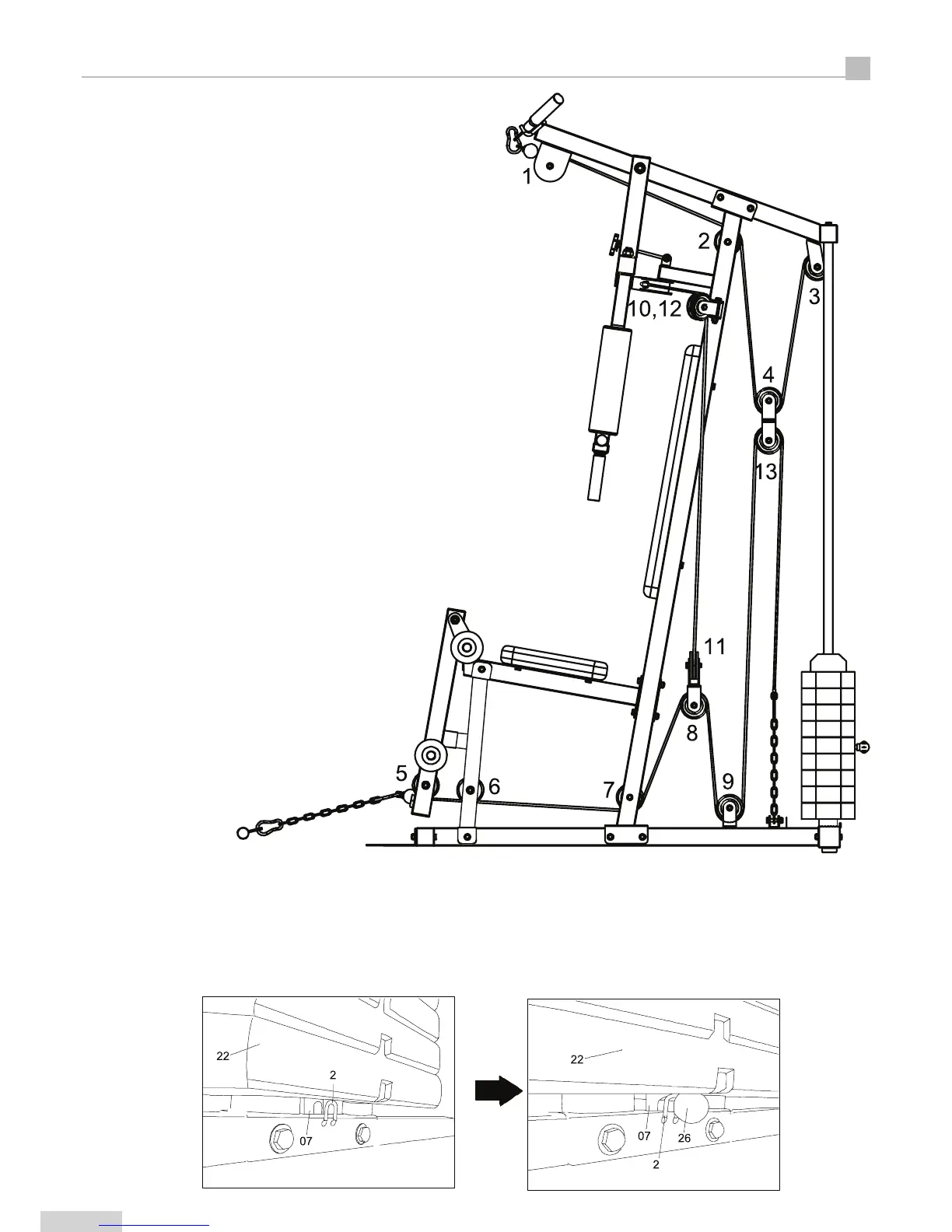 1
2
3
10,12
4
13
11
8
5
6
7
9

22
2
07

22
07
26
2