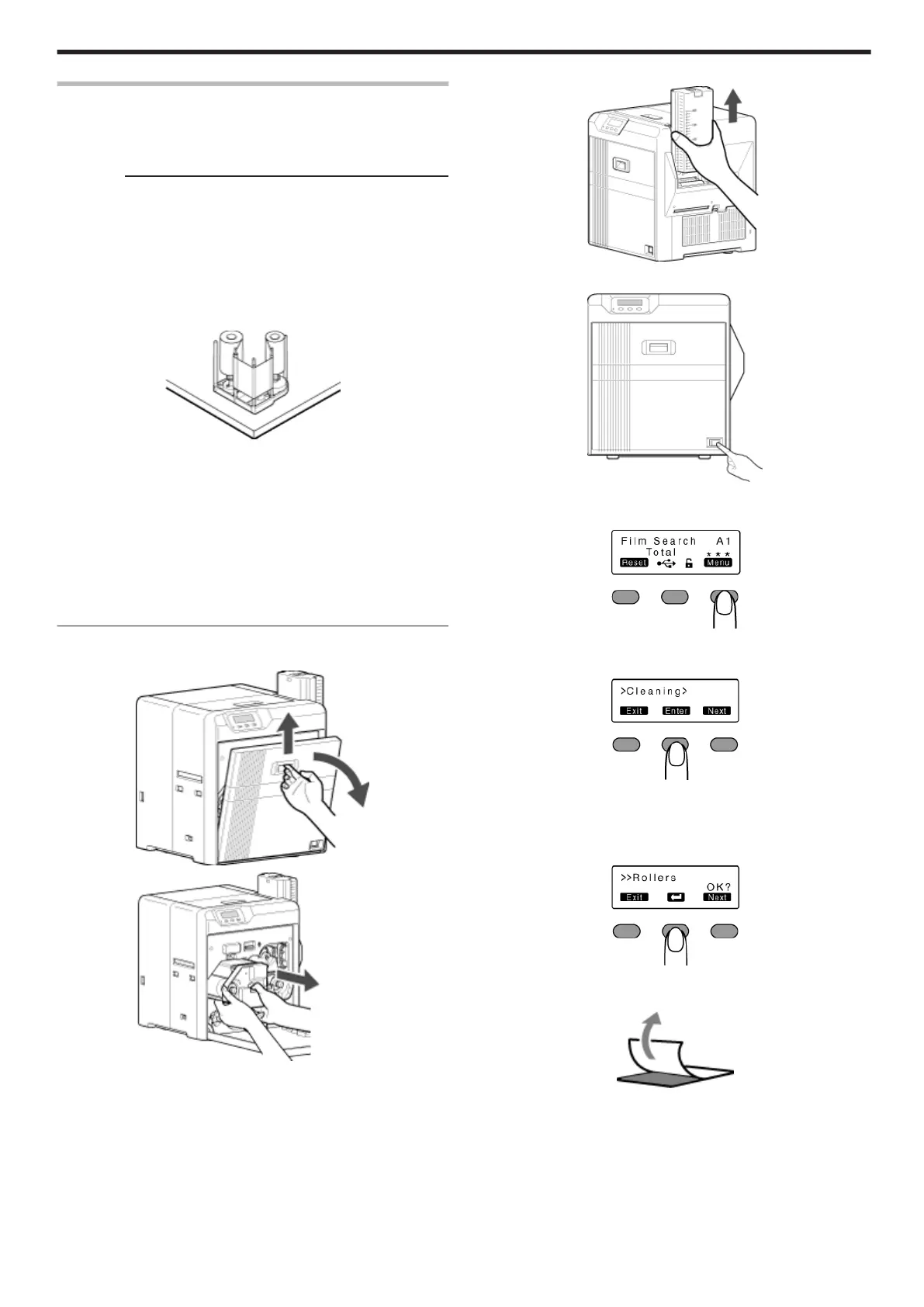 Film Search A1
Total ＊＊＊
Reset Menu

>Cleaning>
Exit Enter Next

>>Rollers
OK?
Exit Next