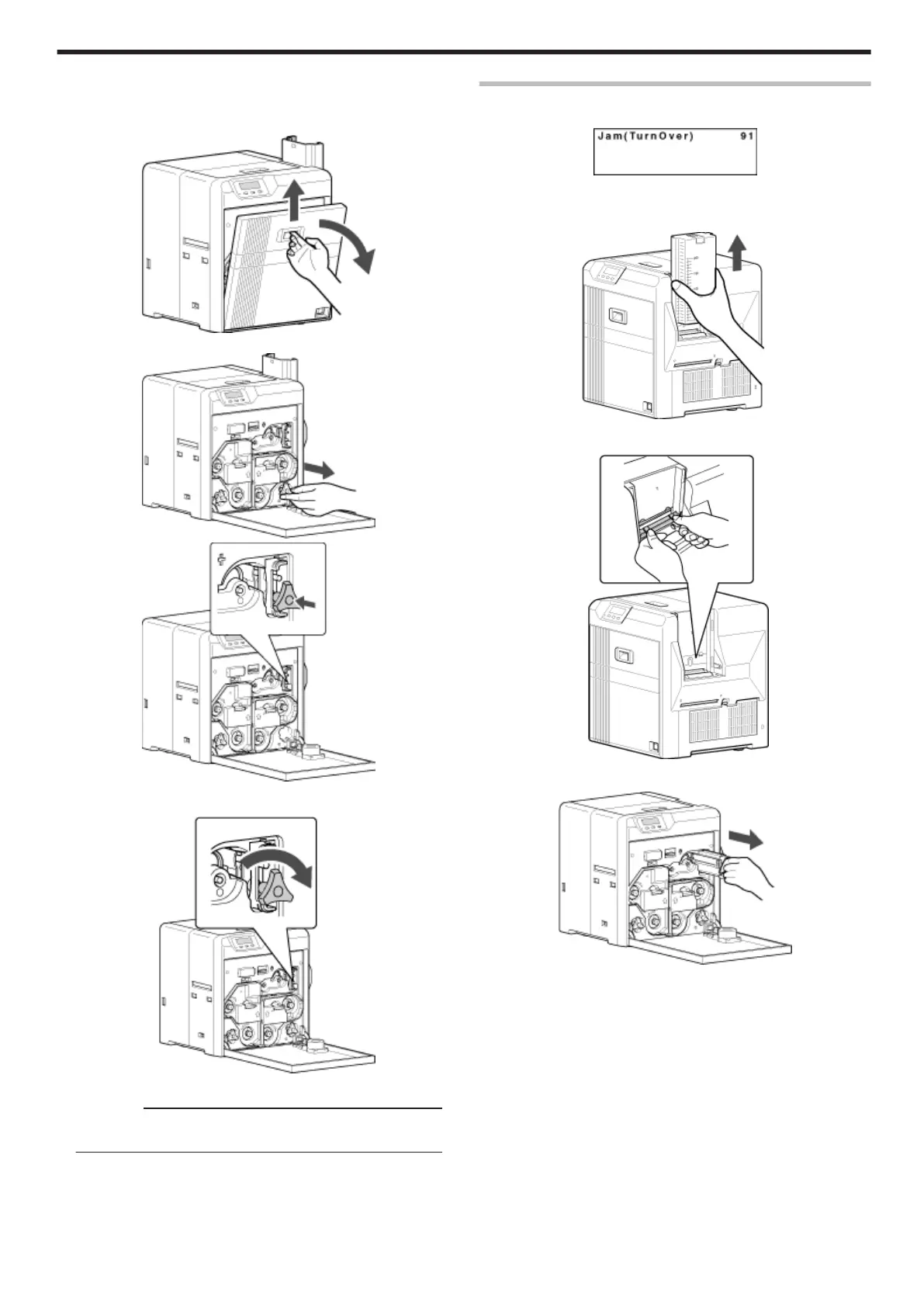 Jam(TurnOver) 91