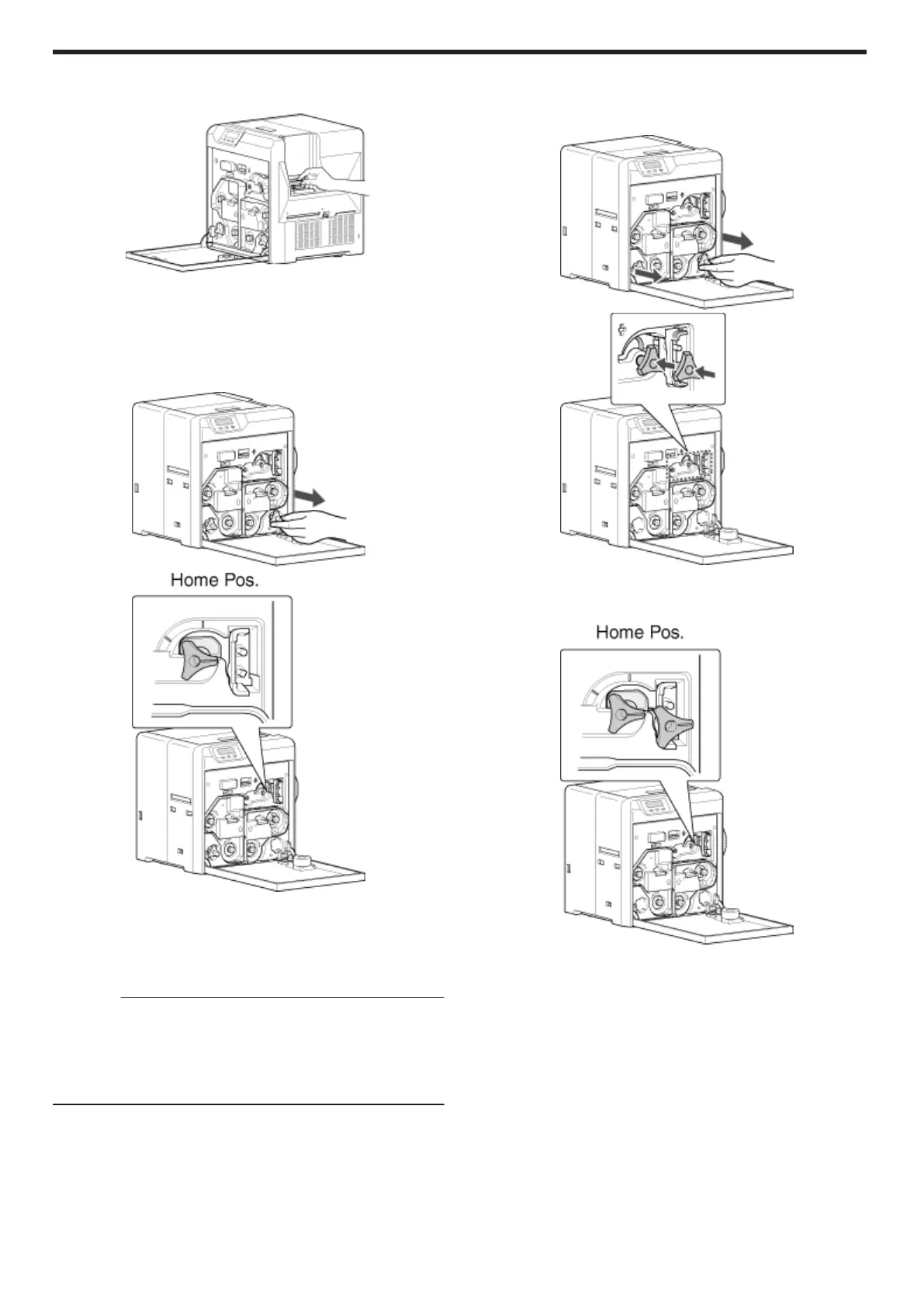 Home Pos.

Home Pos.