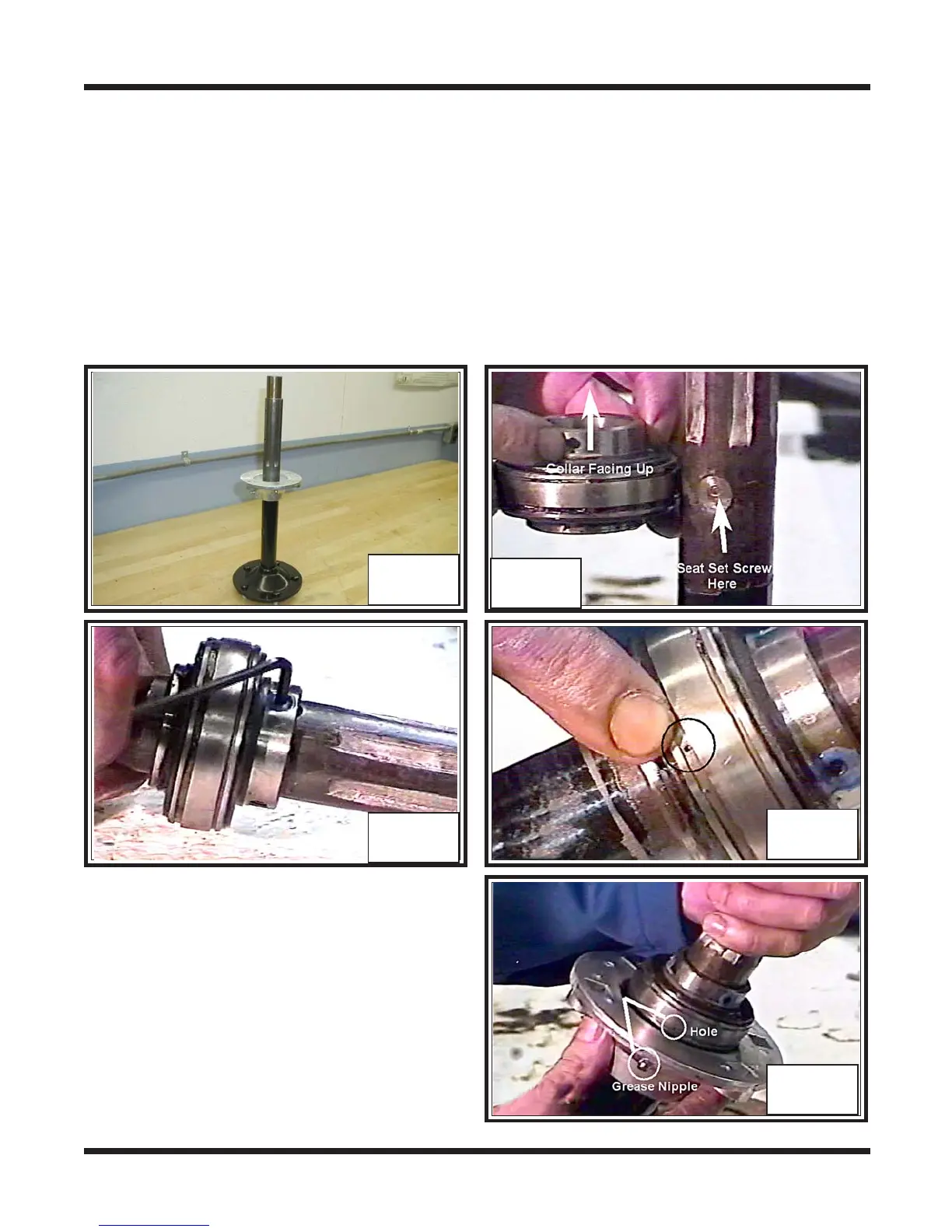 Collar Facing Up

Seat Set Screw Here

Hole

Grease Nipple