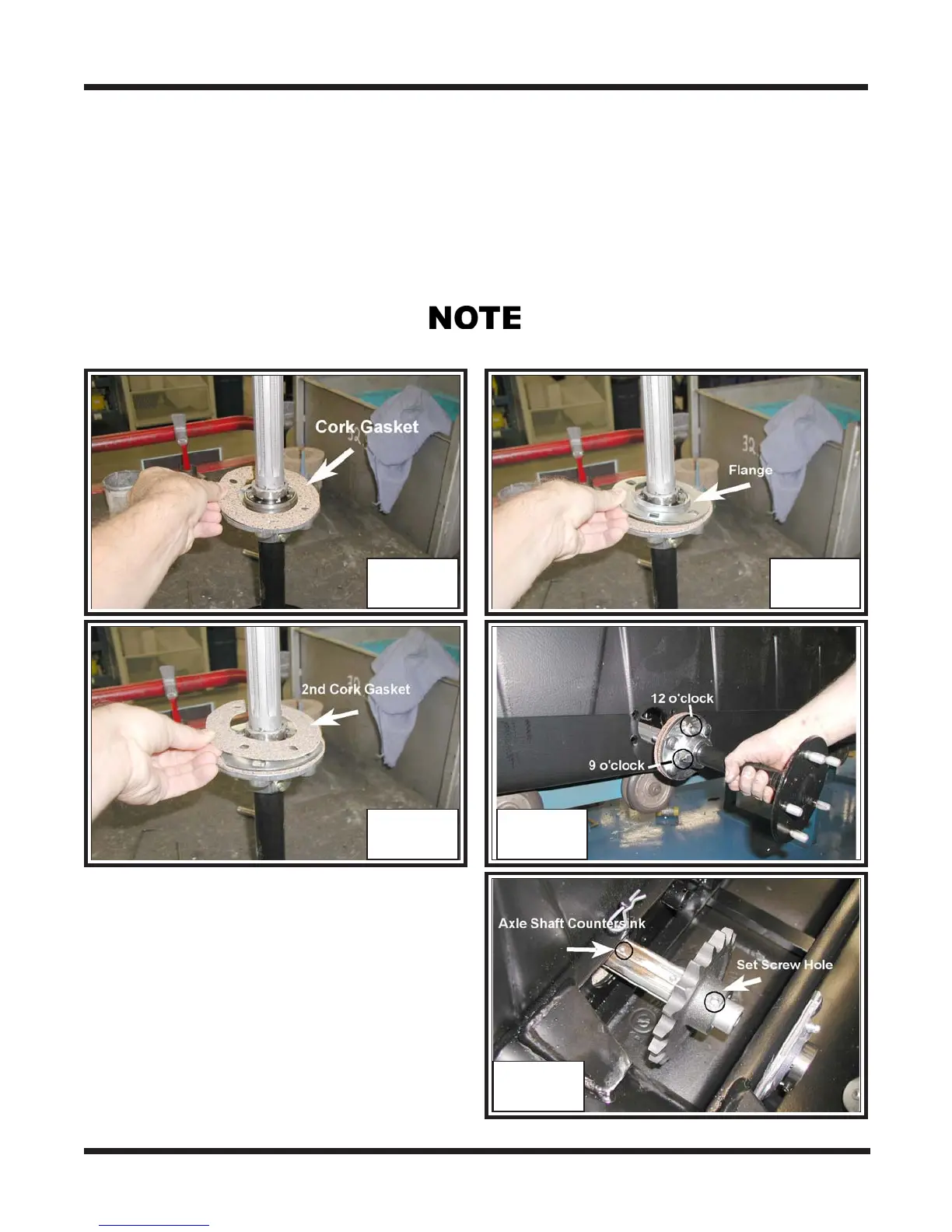 NOTE

Cork Gasket

Flange

2nd Cork Gasket

12 o'clock

9 o'clock

Axle Shaft Countersink

Set Screw Hole