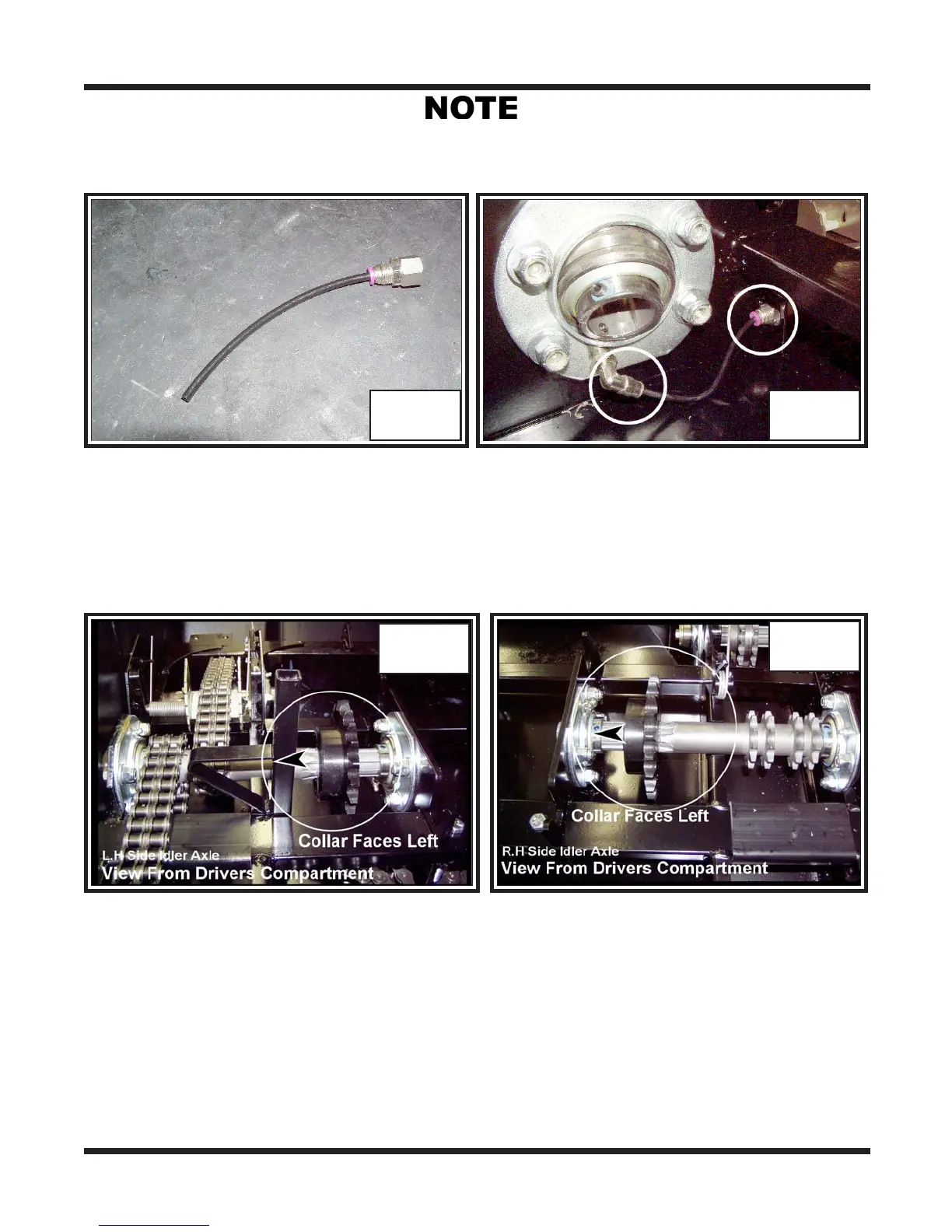 NOTE

Collar Faces Left

L.H Side Idler Axle
View From Drivers Compartment

Collar Faces Left

R.H Side Idler Axle
View From Drivers Compartment